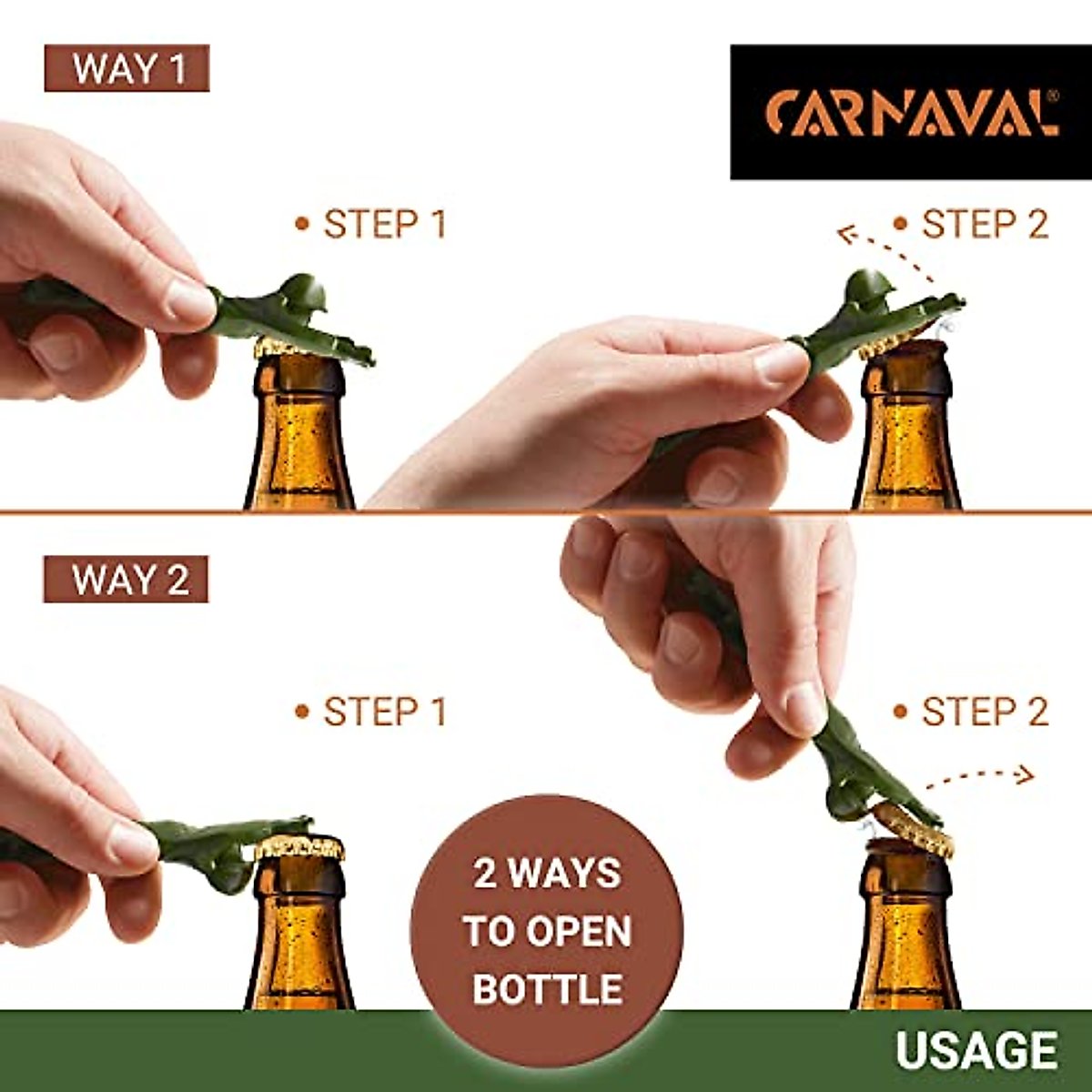 WAY 1

CARNAVAL®

• STEP 1

• STEP 2

WAY 2

• STEP 1

• STEP 2

2 WAYS TO OPEN BOTTLE

USAGE