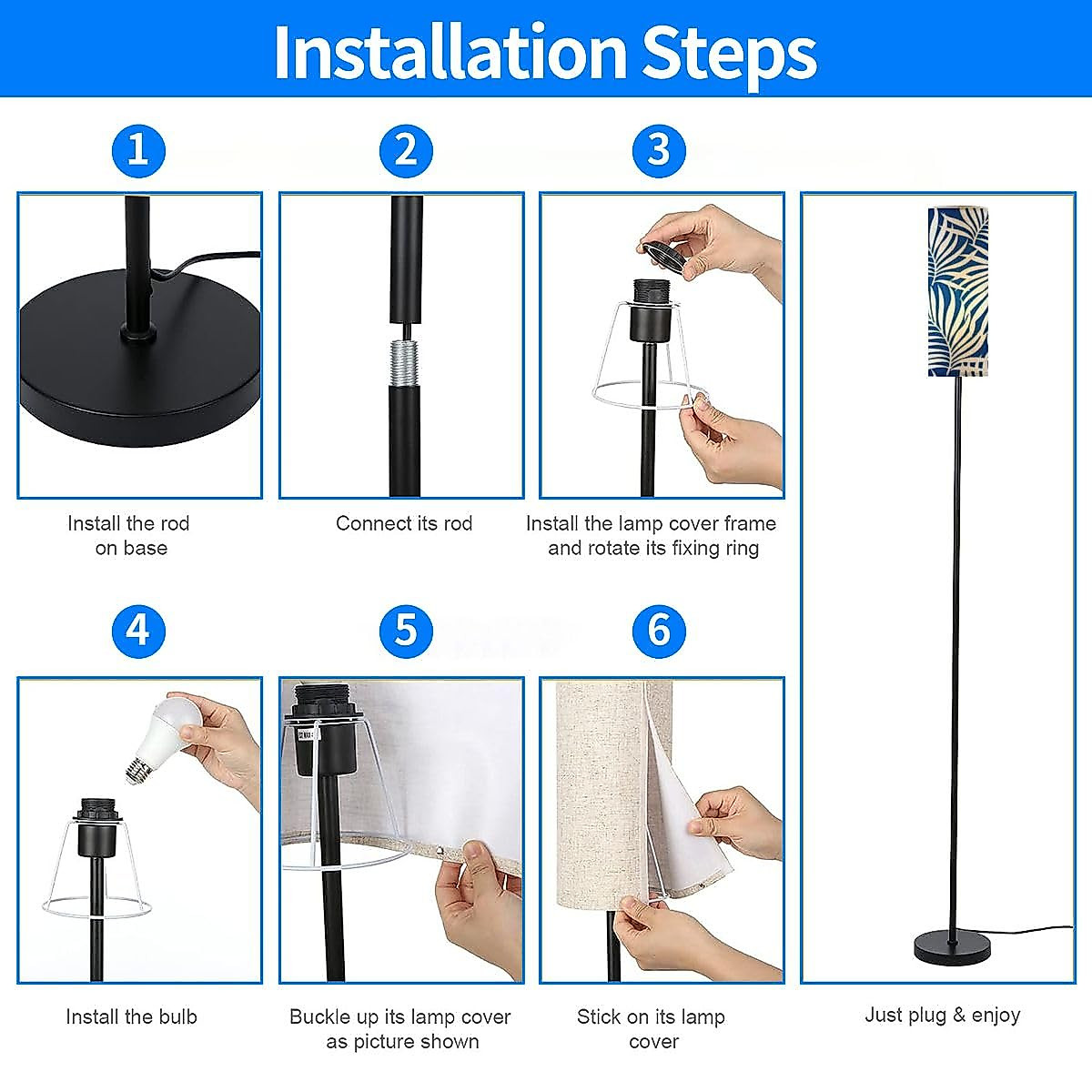 Installation Steps

1

Install the rod on base

2

Connect its rod

3

Install the lamp cover frame and rotate its fixing ring

4

Install the bulb

5

Buckle up its lamp cover as picture shown

6

Stick on its lamp cover

Just plug & enjoy