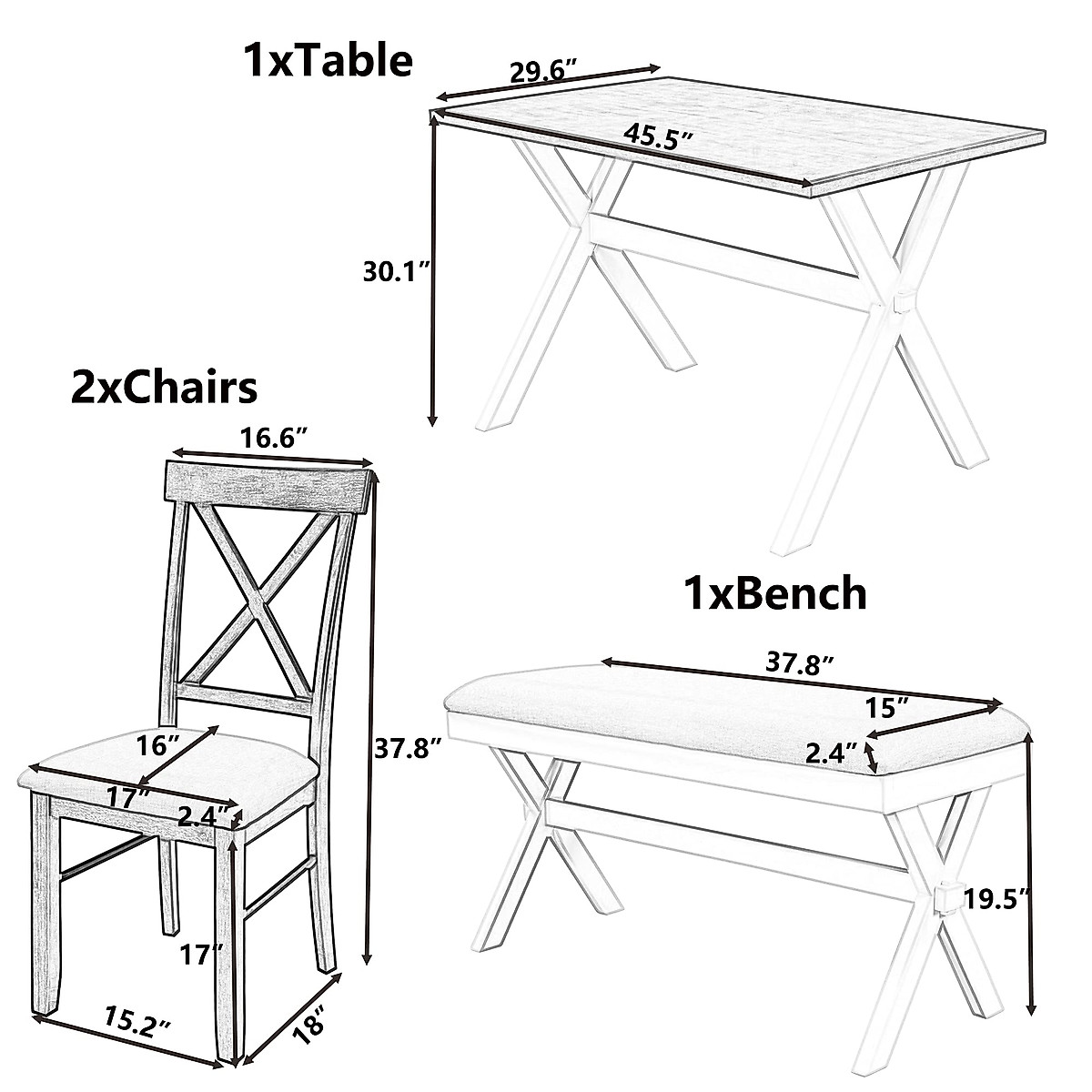 1xTable
29.6″
45.5″
30.1″

2xChairs
16.6″
16″
17″
2.4″
37.8″
17″
15.2″
18″

1xBench
37.8″
15″
2.4″
19.5″