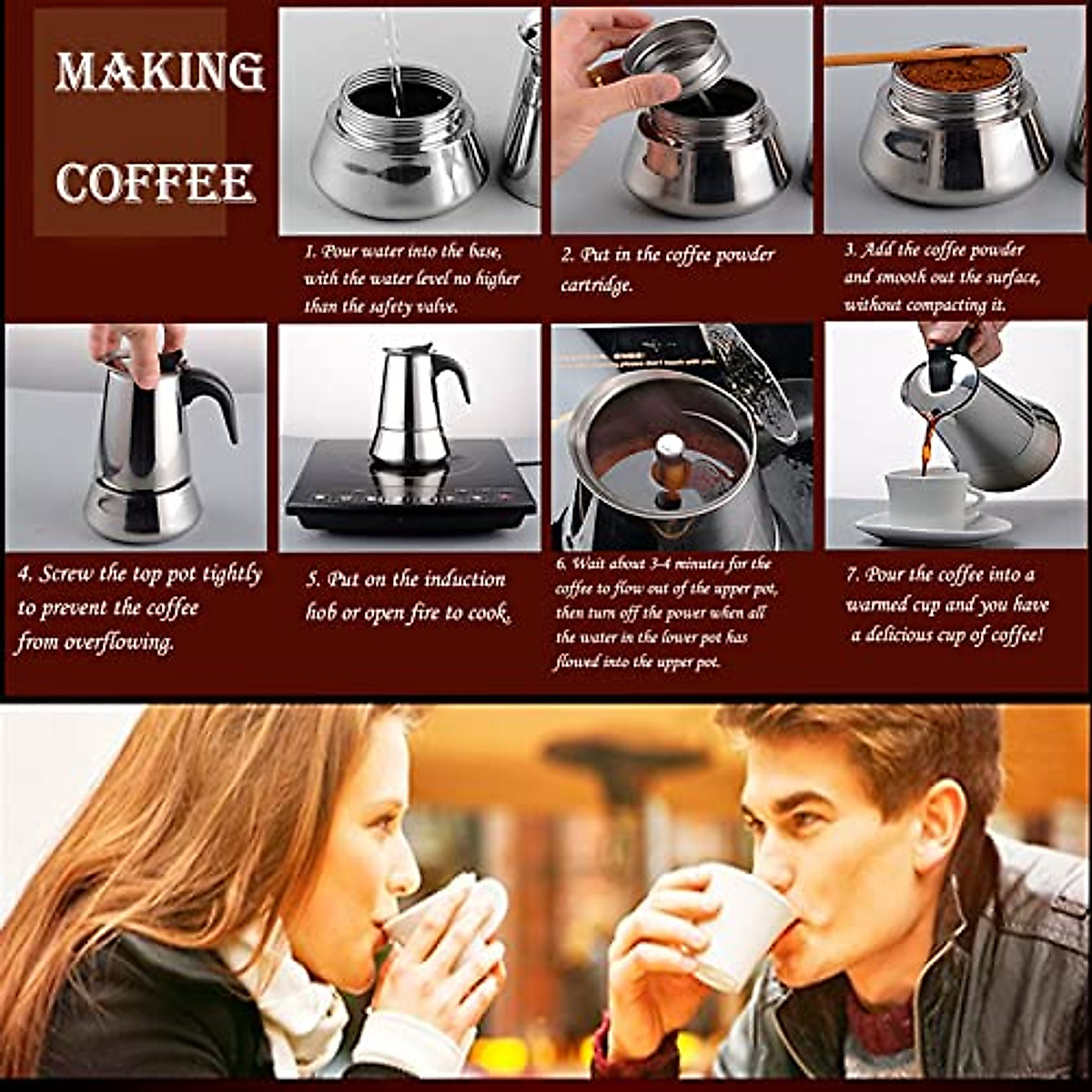 MAKING COFFEE

1. Pour water into the base, with the water level no higher than the safety valve.

2. Put in the coffee powder cartridge.

3. Add the coffee powder and smooth out the surface, without compacting it.

4. Screw the top pot tightly to prevent the coffee from overflowing.

5. Put on the induction hob or open fire to cook.

6. Wait about 3-4 minutes for the coffee to flow out of the upper pot, then turn off the power when all the water in the lower pot has flowed into the upper pot.

7. Pour the coffee into a warmed cup and you have a delicious cup of coffee!