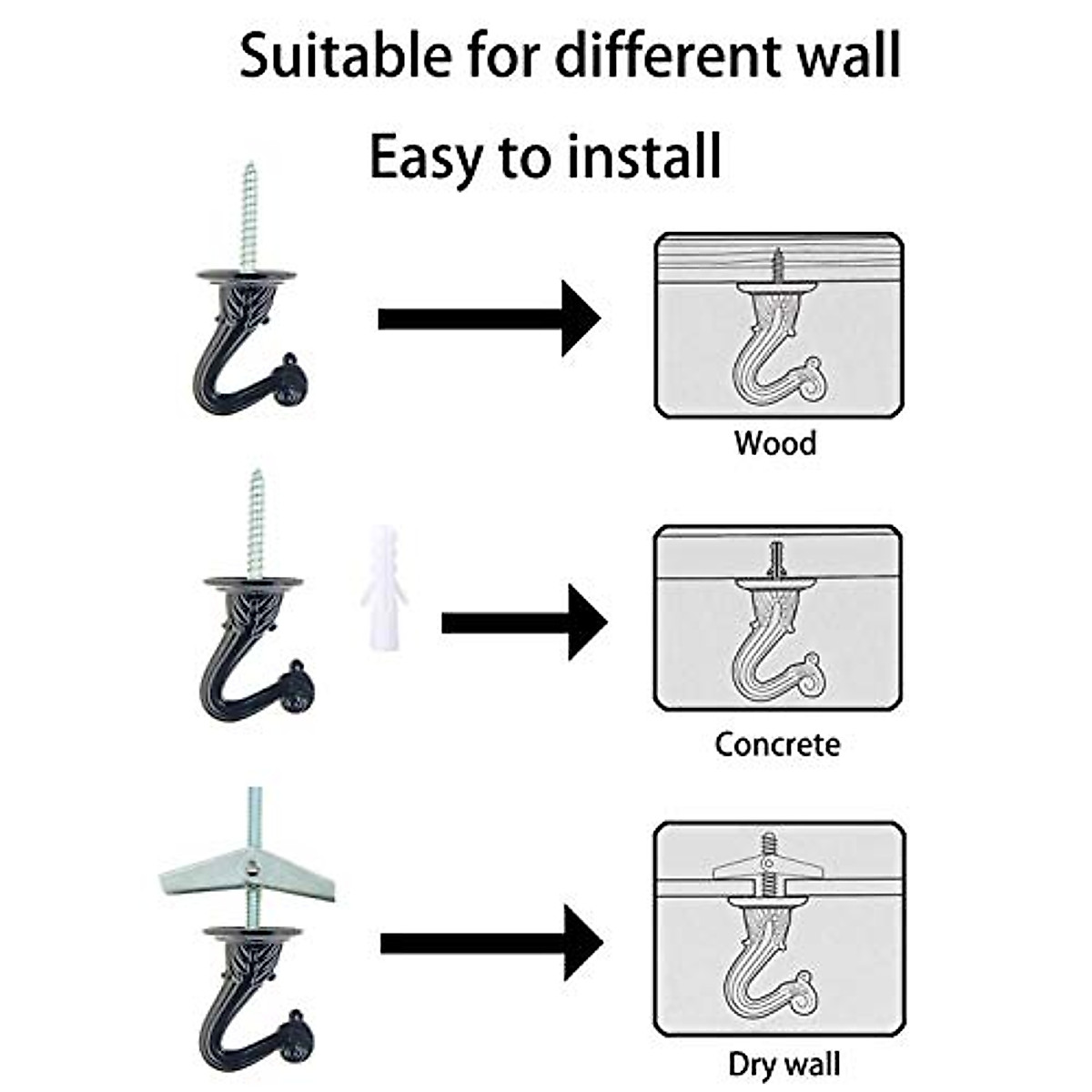 Suitable for different wall

Easy to install

Wood

Concrete

Dry wall