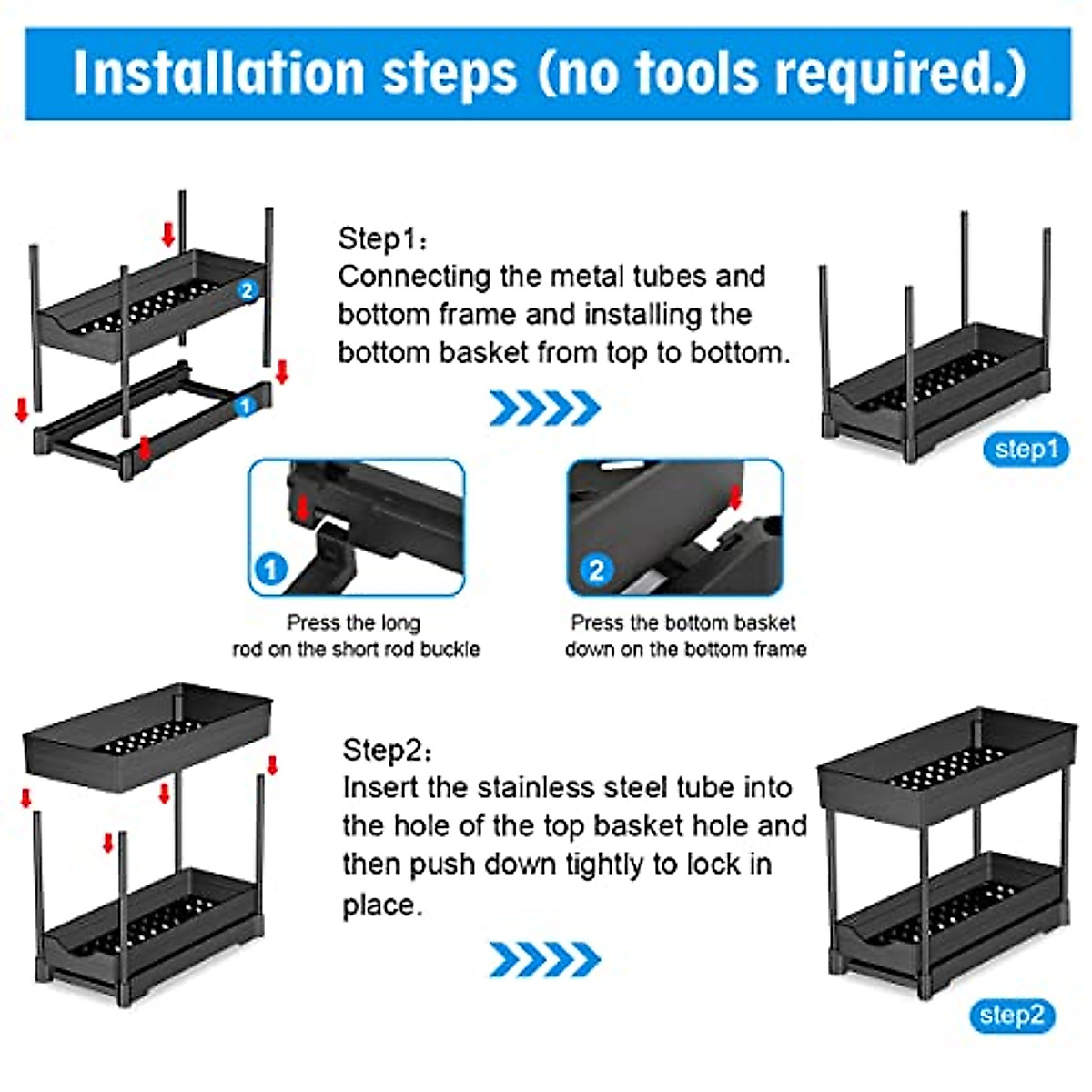 Installation steps (no tools required.)

2

1

Step1:
Connecting the metal tubes and bottom frame and installing the bottom basket from top to bottom.

step1

1

Press the long rod on the short rod buckle

2

Press the bottom basket down on the bottom frame

Step2:
Insert the stainless steel tube into the hole of the top basket hole and then push down tightly to lock in place.

step2