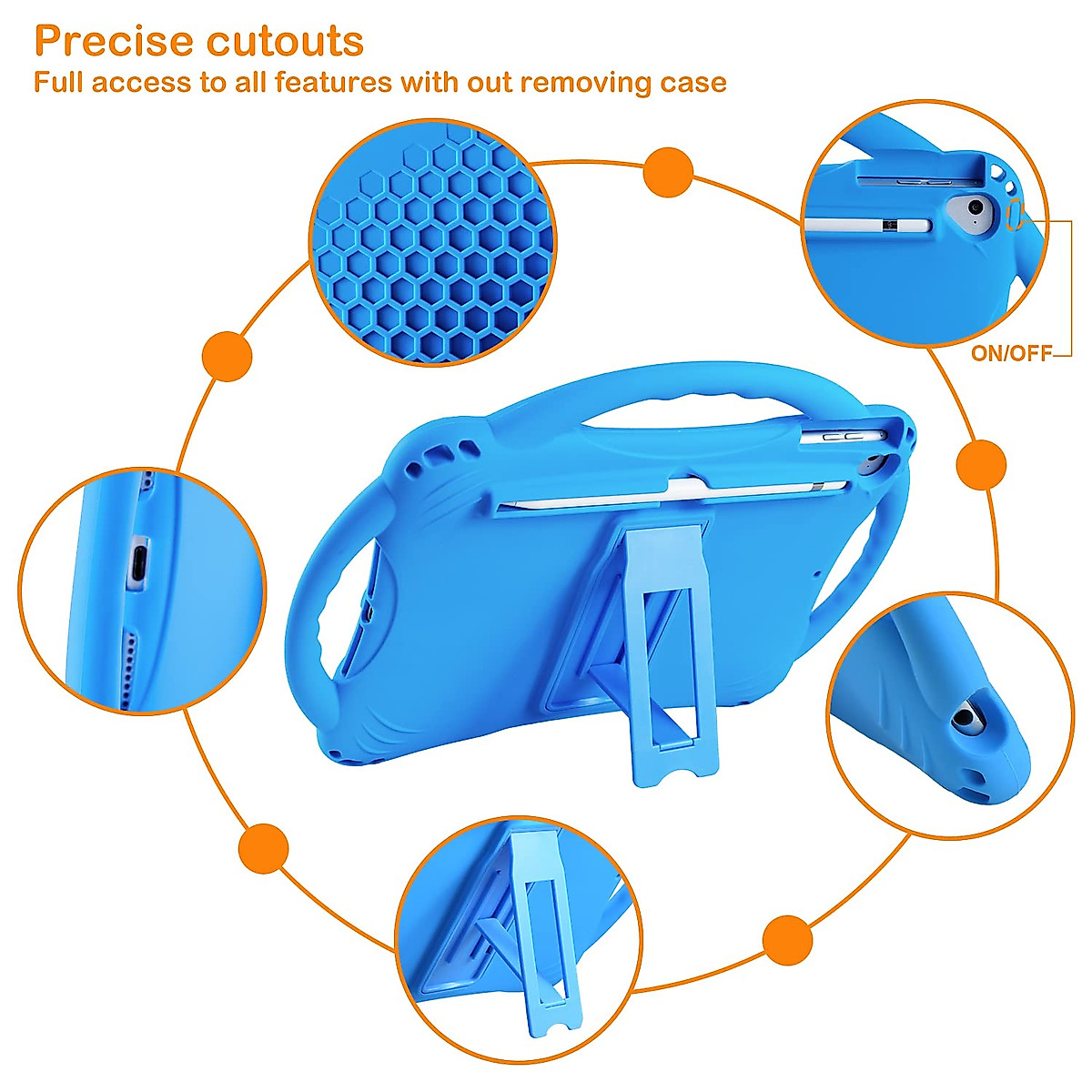 Precise cutouts
Full access to all features with out removing case

ON/OFF