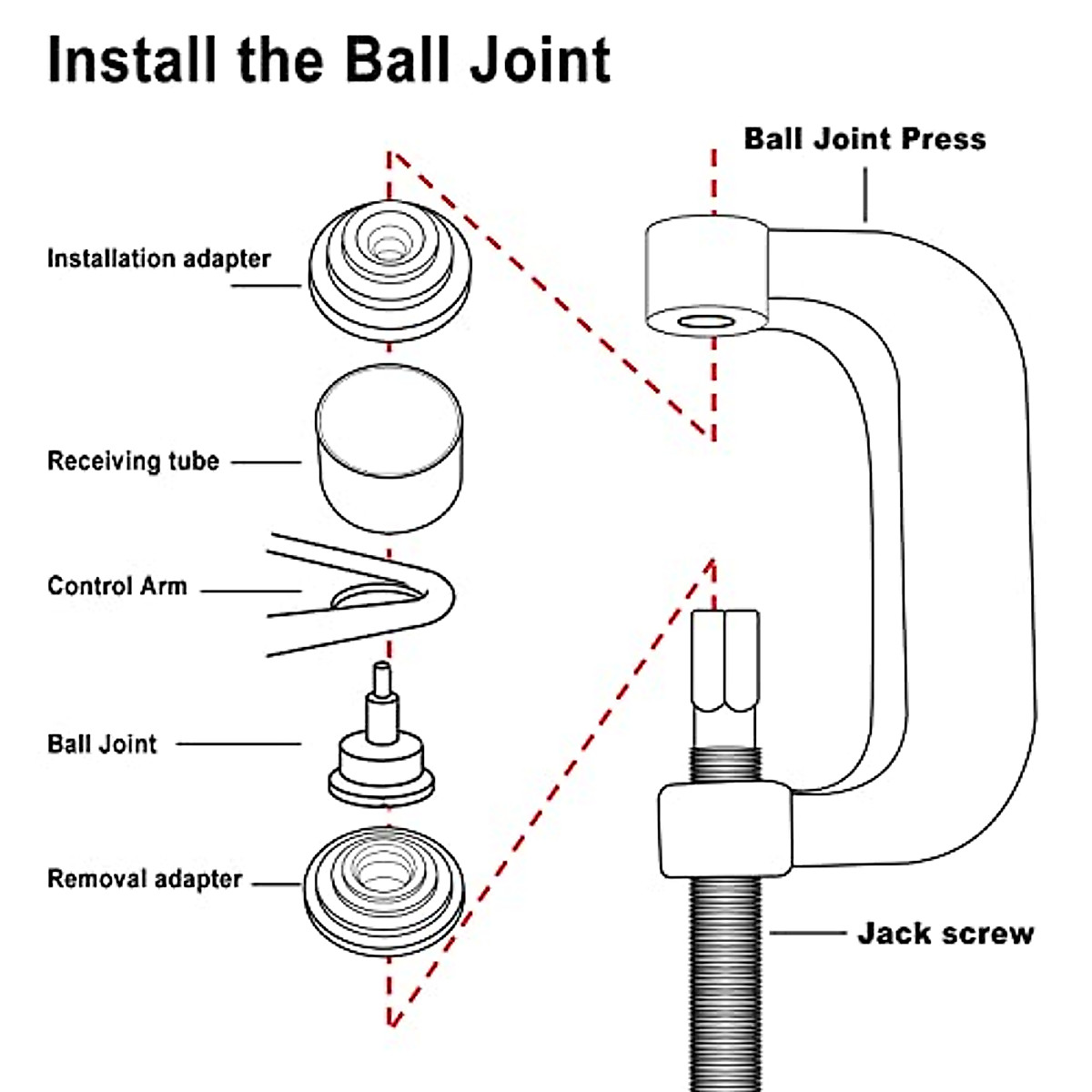 Install the Ball Joint

Ball Joint Press

Installation adapter

Receiving tube

Control Arm

Ball Joint

Removal adapter

Jack screw