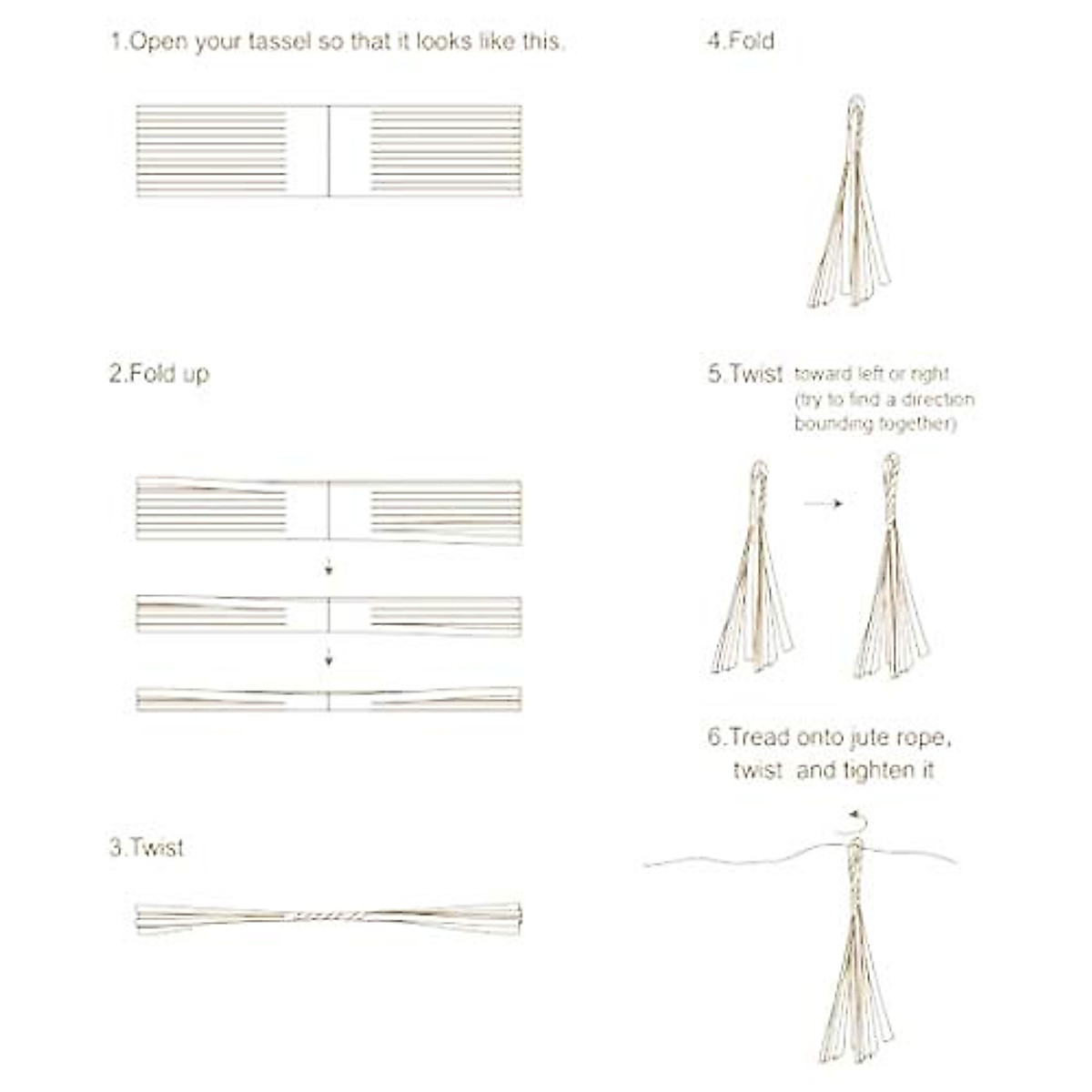 1.Open your tassel so that it looks like this.

2.Fold up

3.Twist

4.Fold

5.Twist toward left or right (try to find a direction bounding together)

6.Tread onto jute rope, twist and tighten it