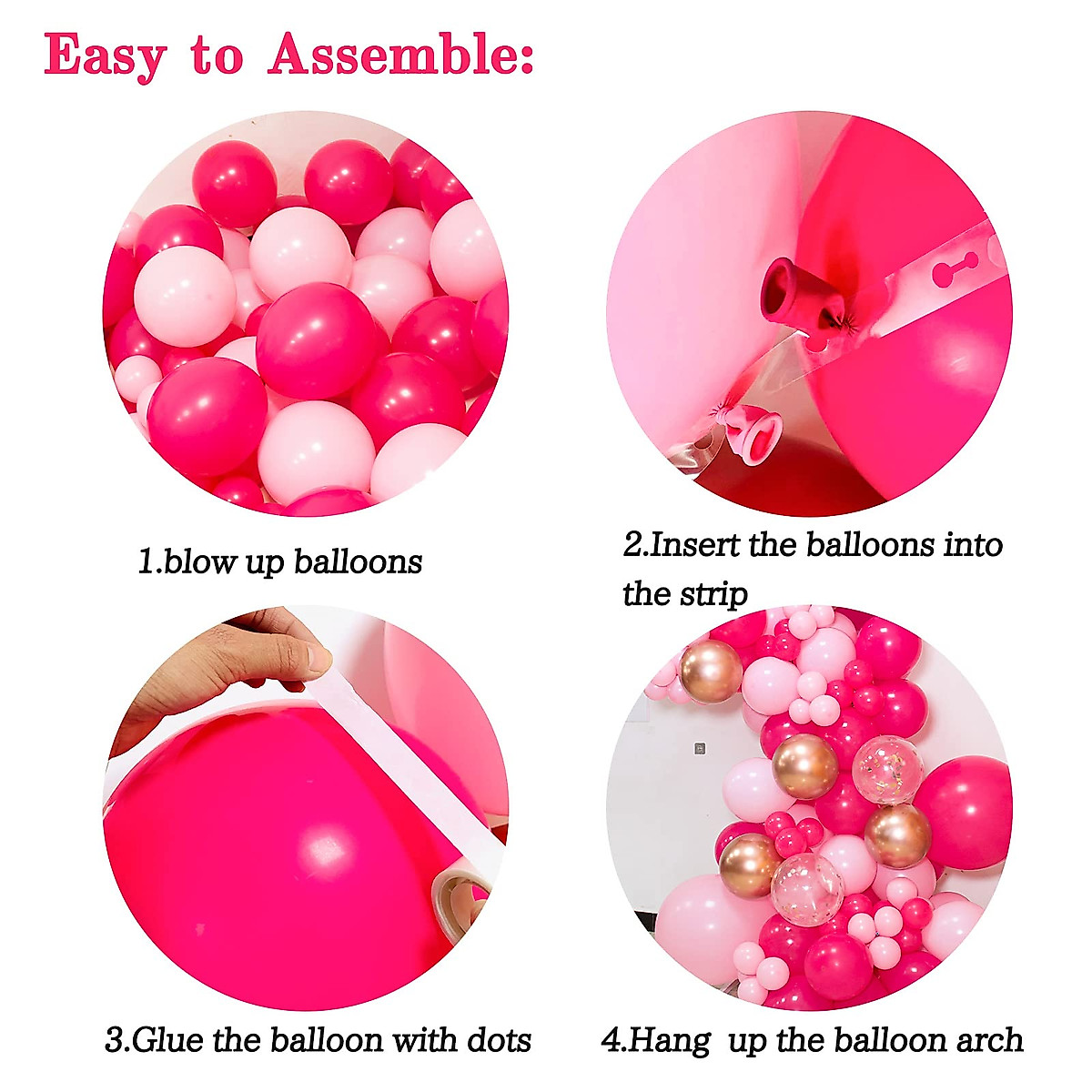 Easy to Assemble:

1.blow up balloons

2.Insert the balloons into the strip

3.Glue the balloon with dots

4.Hang up the balloon arch