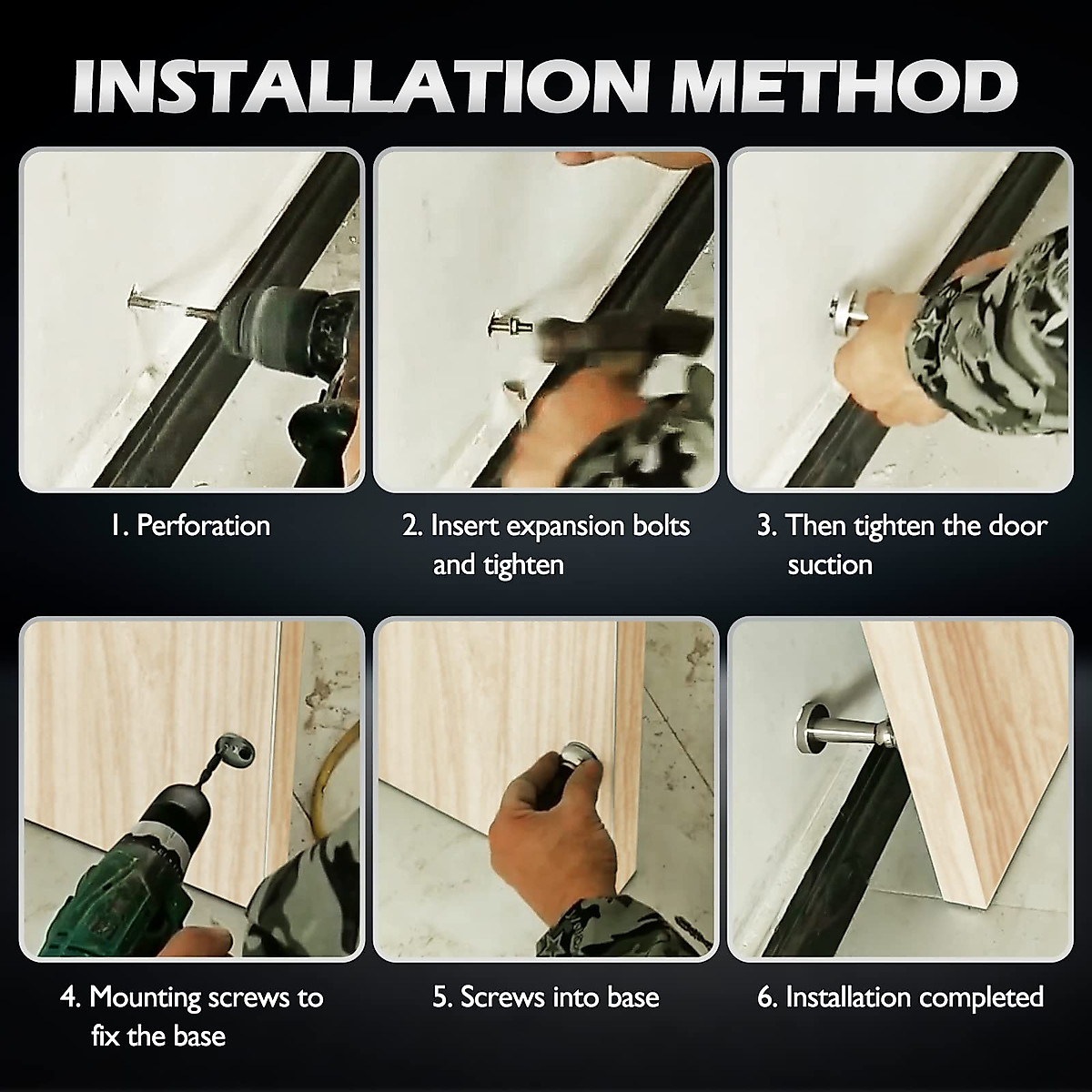 INSTALLATION METHOD

1. Perforation

2. Insert expansion bolts and tighten

3. Then tighten the door suction

4. Mounting screws to fix the base

5. Screws into base

6. Installation completed