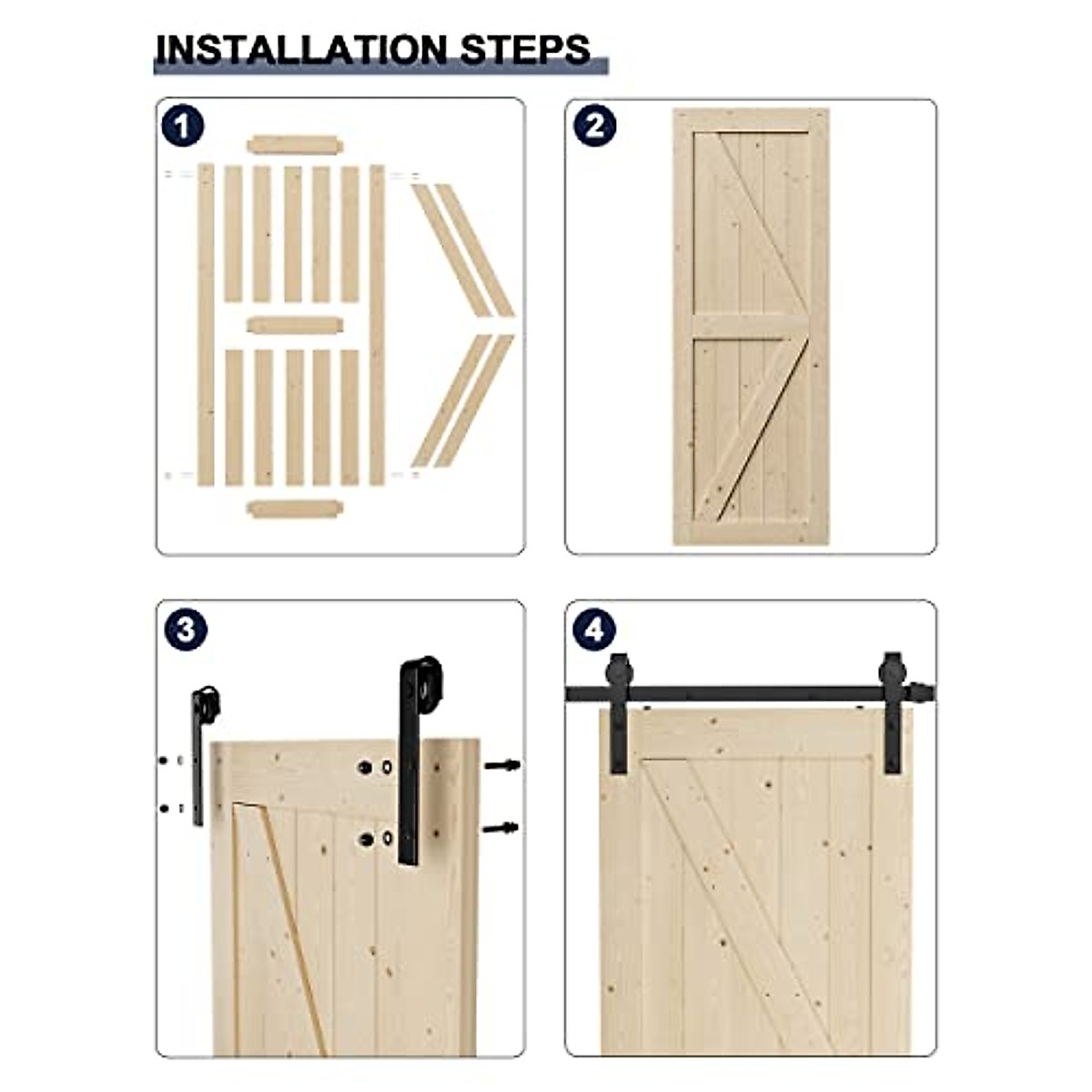 INSTALLATION STEPS

1

2

3

4