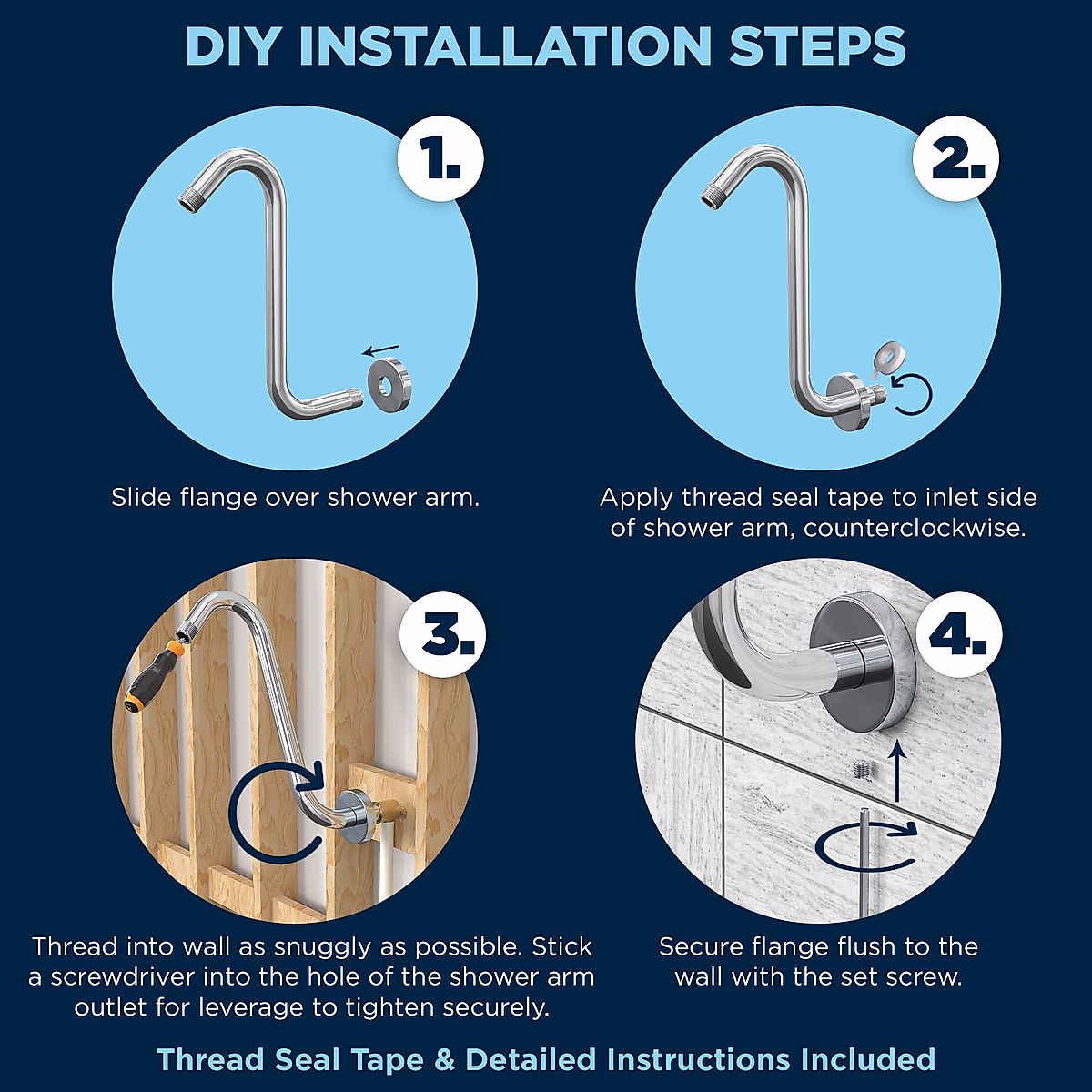 DIY INSTALLATION STEPS

1.

Slide flange over shower arm.

2.

Apply thread seal tape to inlet side of shower arm, counterclockwise.

3.

Thread into wall as snuggly as possible. Stick a screwdriver into the hole of the shower arm outlet for leverage to tighten securely.

4.

Secure flange flush to the wall with the set screw.

Thread Seal Tape & Detailed Instructions Included