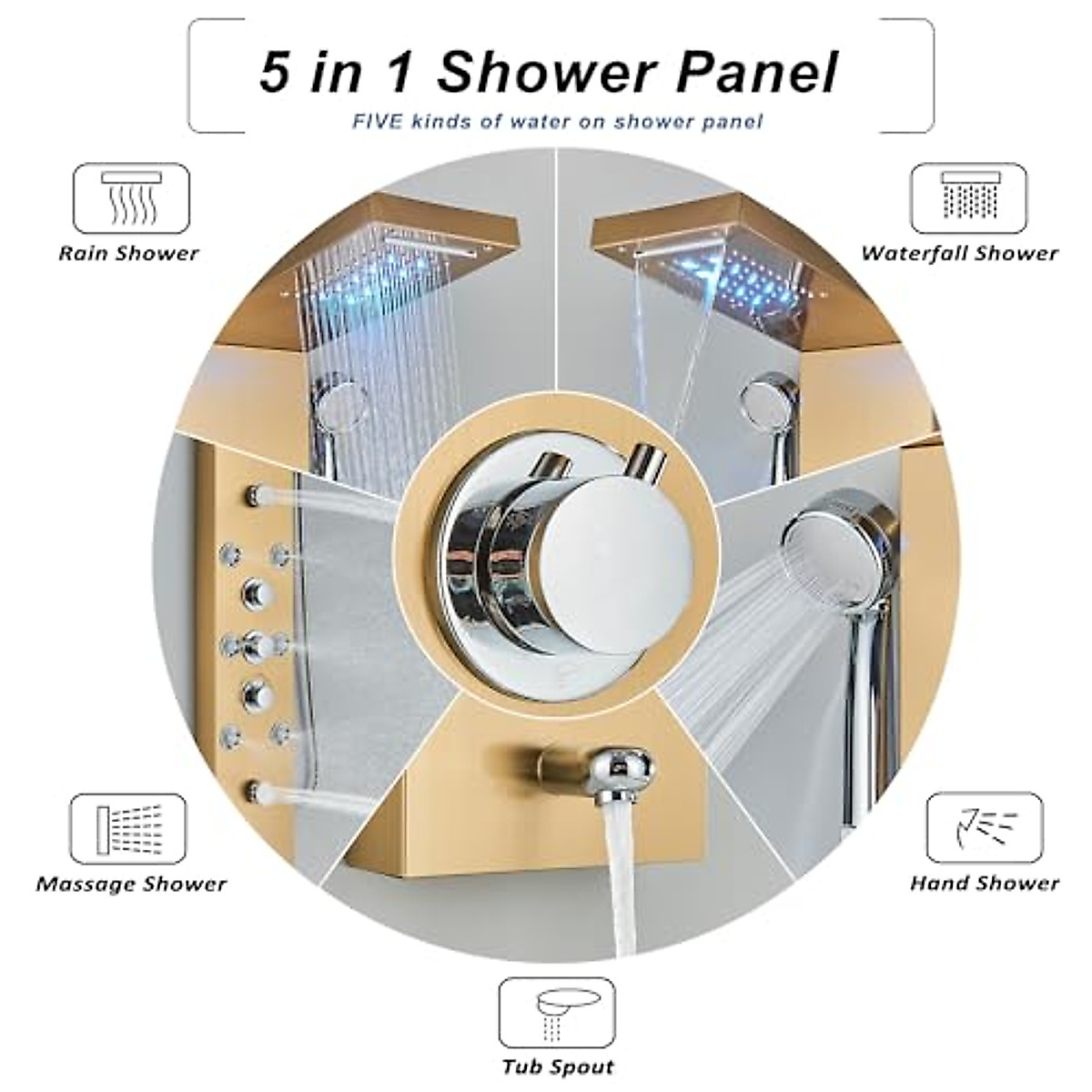 5 in 1 Shower Panel

FIVE kinds of water on shower panel

Rain Shower

Waterfall Shower

Massage Shower

Hand Shower

Tub Spout