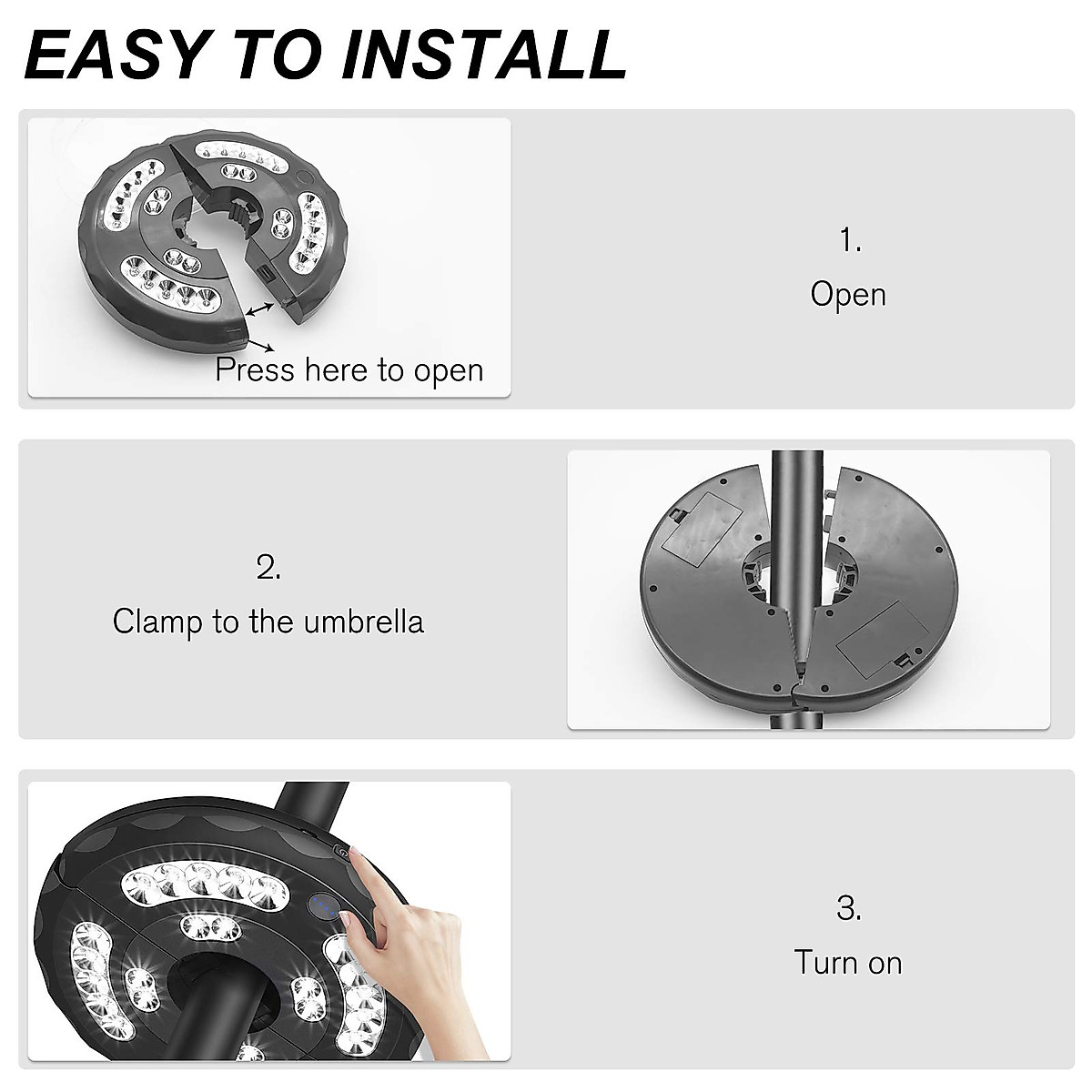 EASY TO INSTALL

Press here to open

1.
Open

2.
Clamp to the umbrella

3.
Turn on