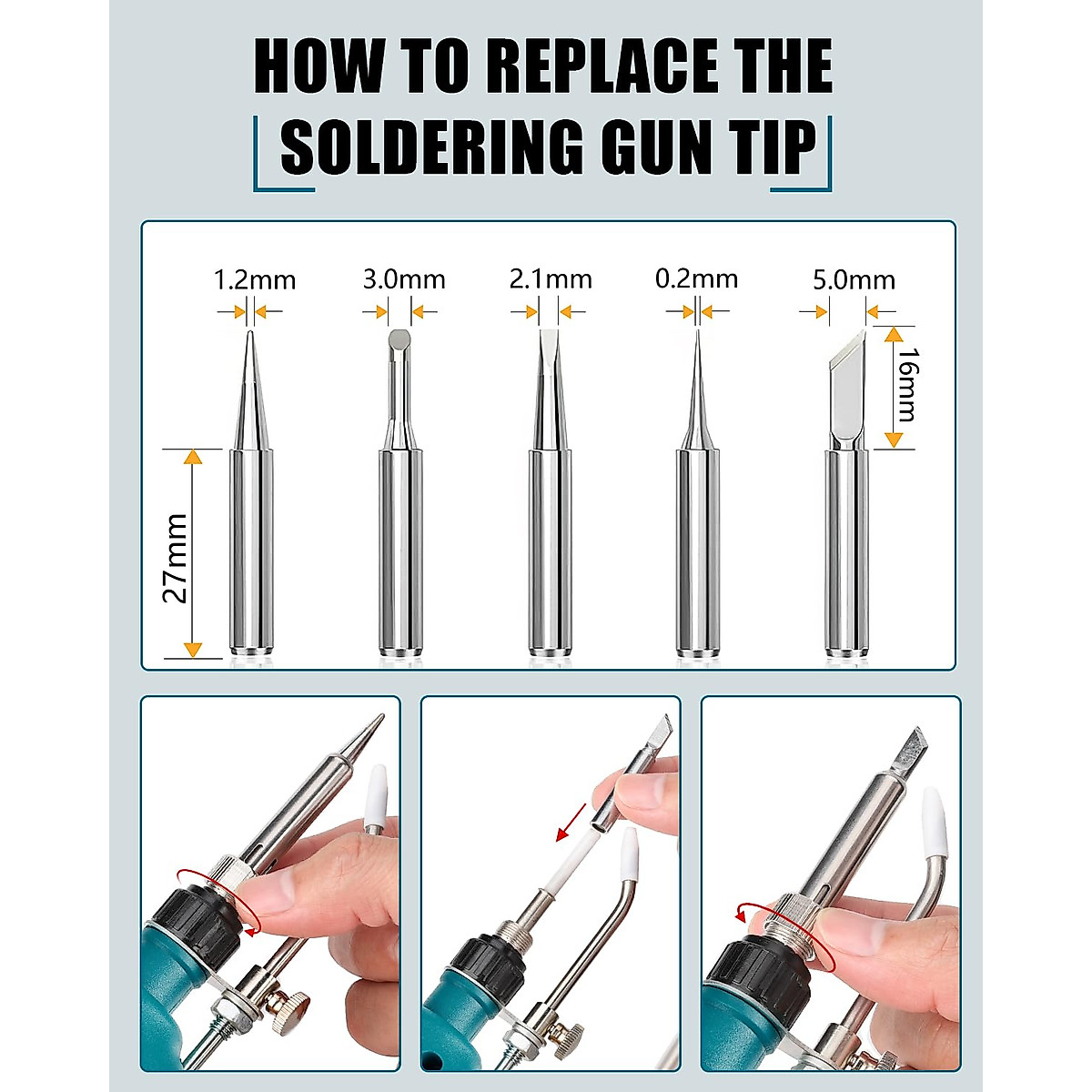 HOW TO REPLACE THE SOLDERING GUN TIP

1.2mm
3.0mm
2.1mm
0.2mm
5.0mm
16mm
27mm