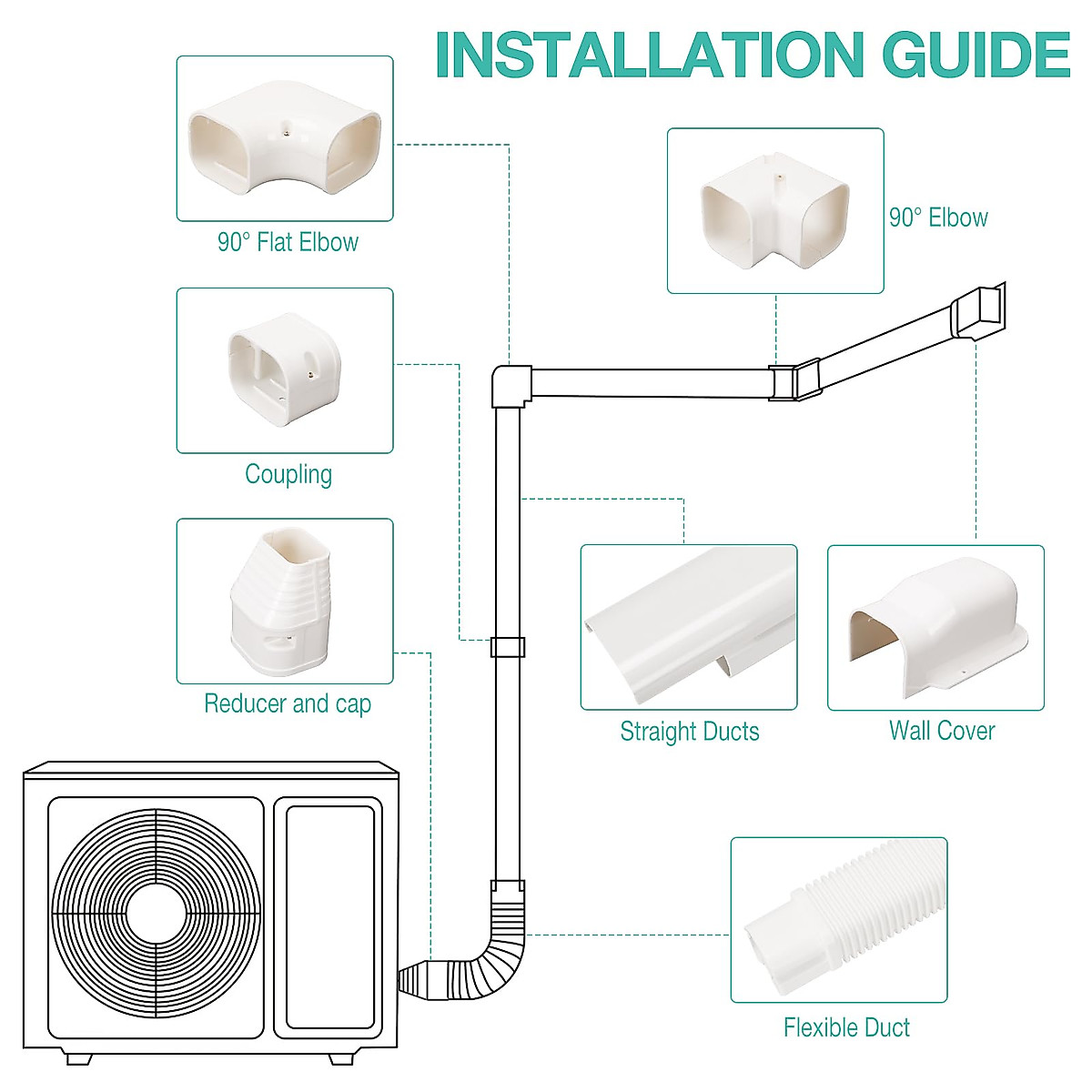 INSTALLATION GUIDE

90° Flat Elbow

90° Elbow

Coupling

Reducer and cap

Straight Ducts

Wall Cover

Flexible Duct