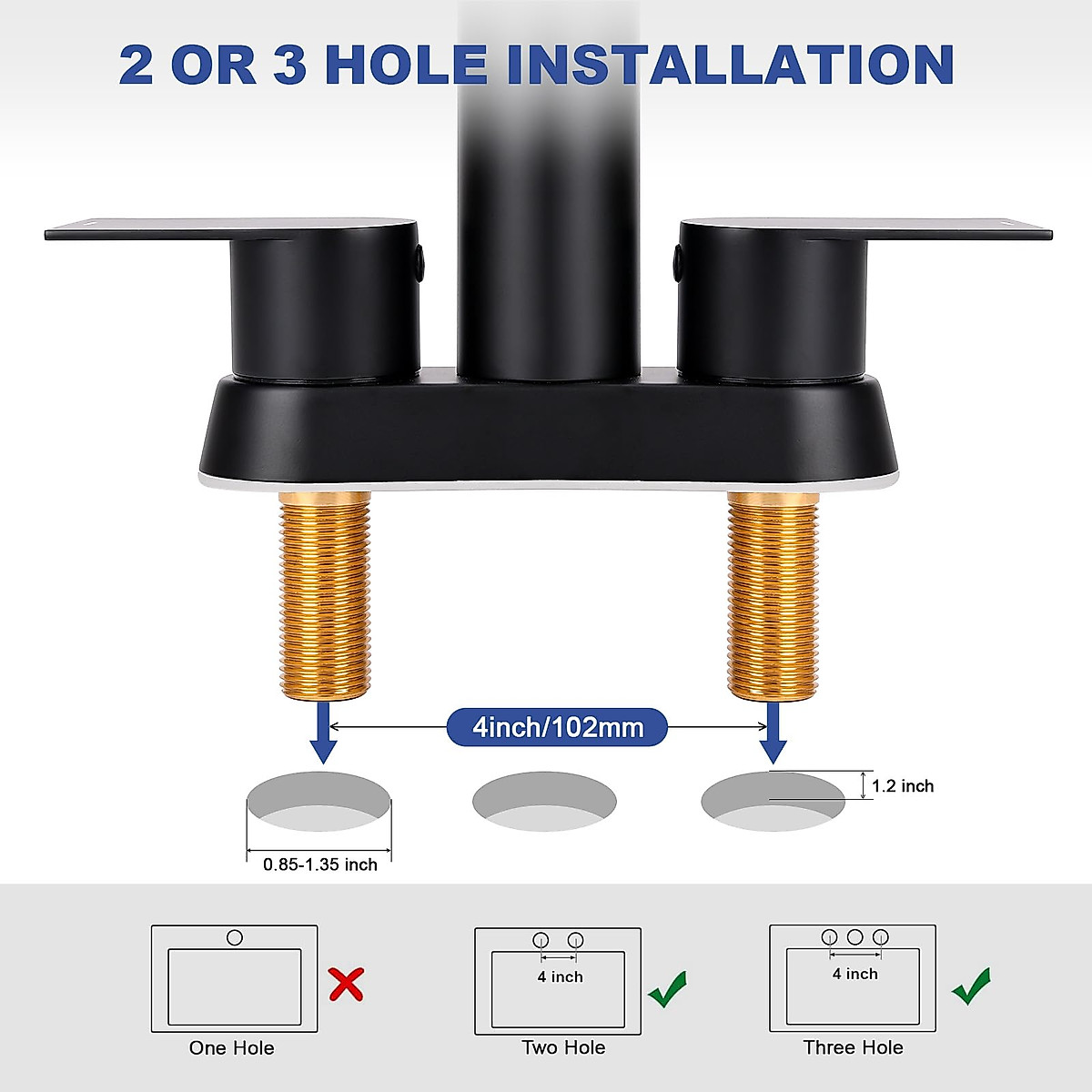 2 OR 3 HOLE INSTALLATION

4inch/102mm

1.2 inch

0.85-1.35 inch

One Hole

4 inch

Two Hole

4 inch

Three Hole