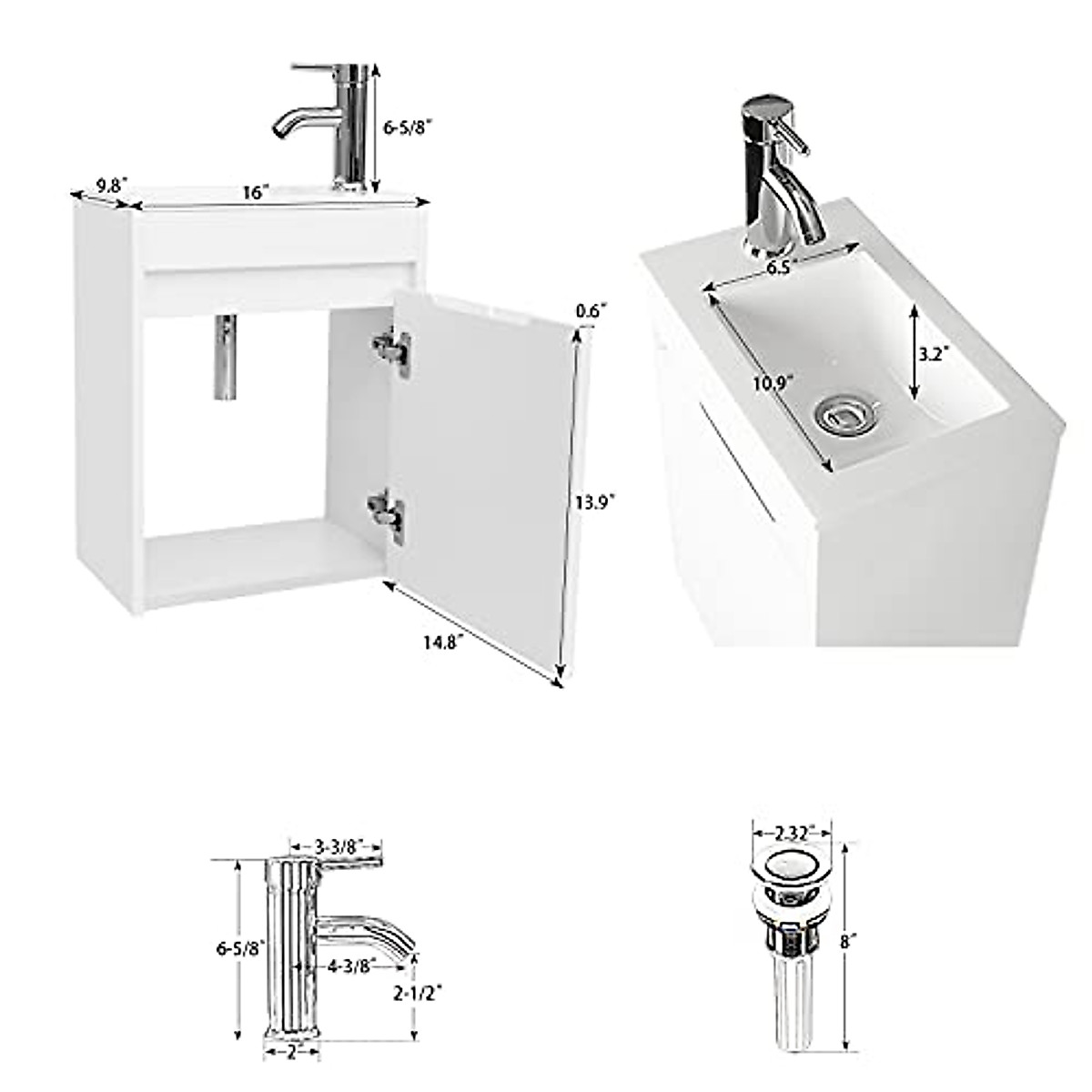 6-5/8"
9.8"
16"
0.6"
13.9"
14.8"
6.5"
3.2"
10.9"
3-3/8"
6-5/8"
4-3/8"
2-1/2"
2"
2.32"
8"