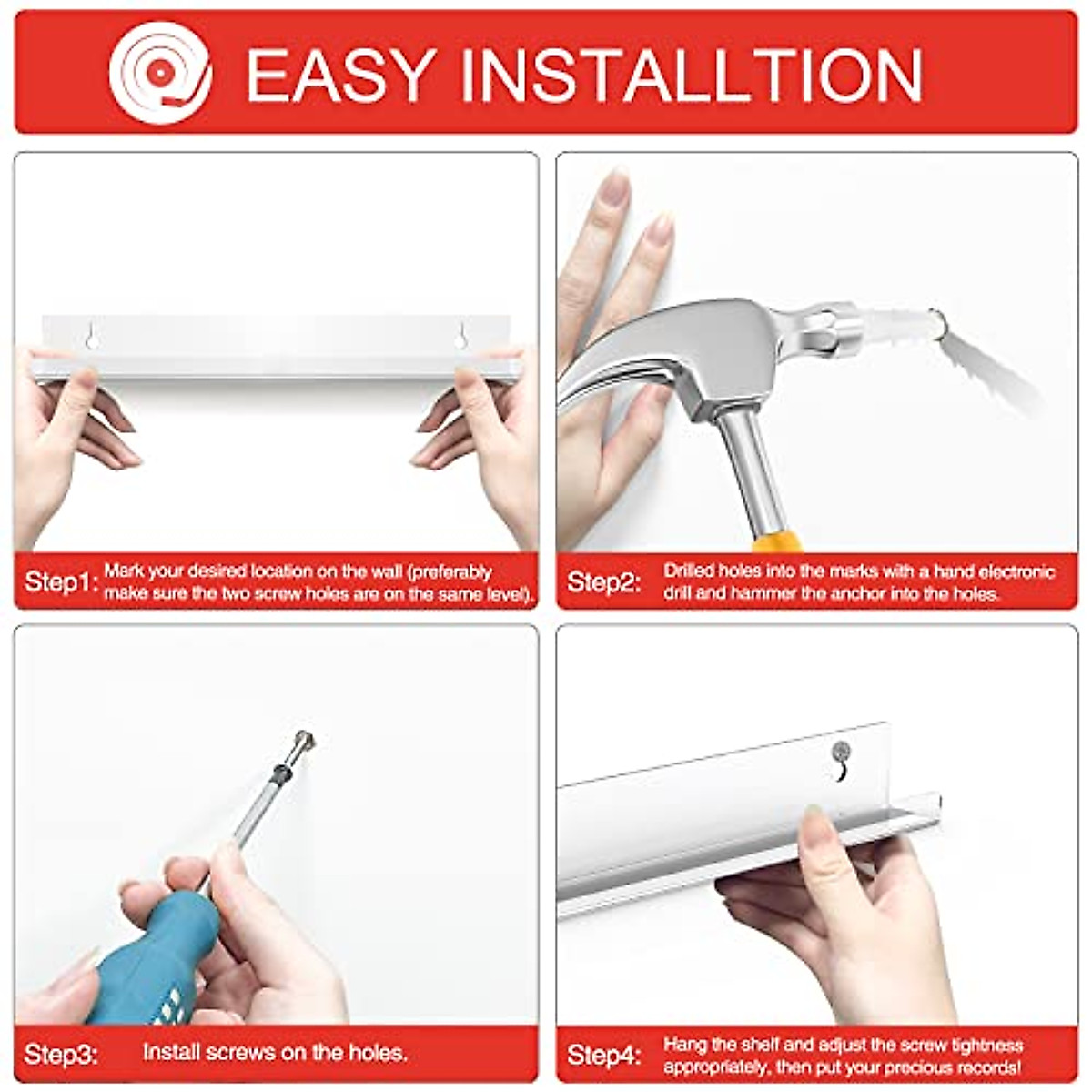 EASY INSTALLTION

Step1: Mark your desired location on the wall (preferably make sure the two screw holes are on the same level).

Step2: Drilled holes into the marks with a hand electronic drill and hammer the anchor into the holes.

Step3: Install screws on the holes.

Step4: Hang the shelf and adjust the screw tightness appropriately, then put your precious records!