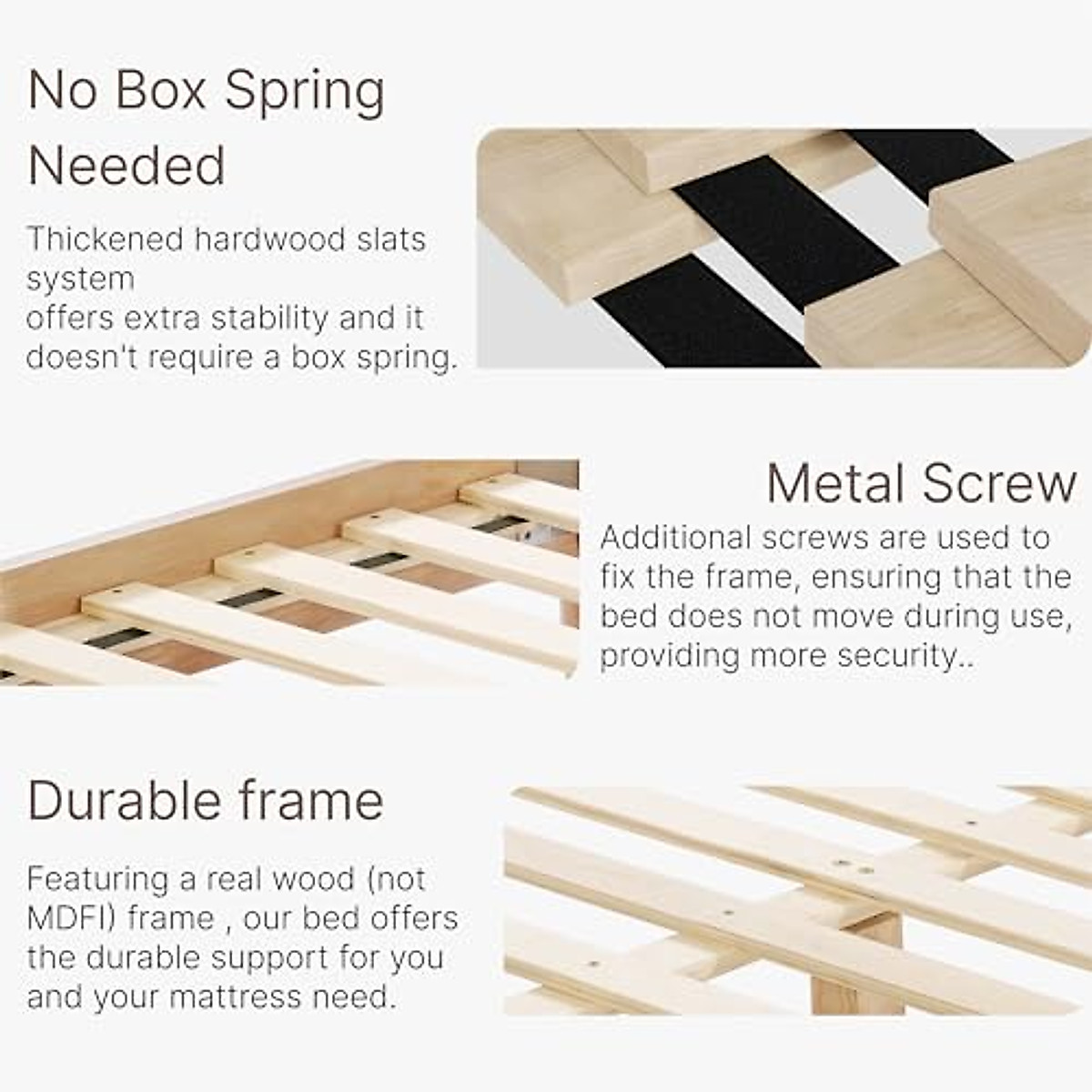 No Box Spring Needed

Thickened hardwood slats system
offers extra stability and it doesn't require a box spring.

Metal Screw

Additional screws are used to fix the frame, ensuring that the bed does not move during use, providing more security..

Durable frame

Featuring a real wood (not MDFI) frame , our bed offers the durable support for you and your mattress need.