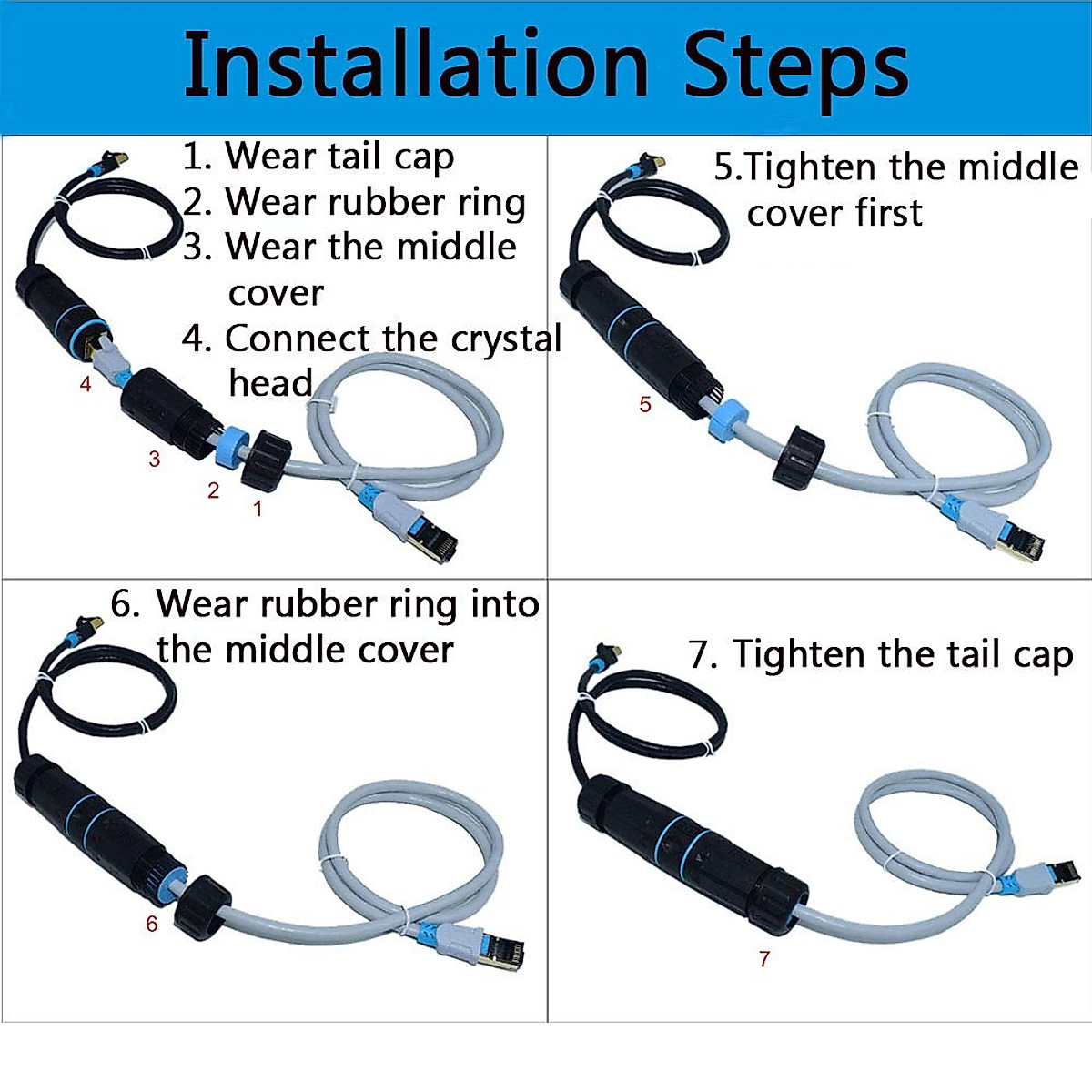 Installation Steps

1. Wear tail cap
2. Wear rubber ring
3. Wear the middle cover
4. Connect the crystal head

4

3

2

1

5.Tighten the middle cover first

5

6. Wear rubber ring into the middle cover

6

7. Tighten the tail cap

7