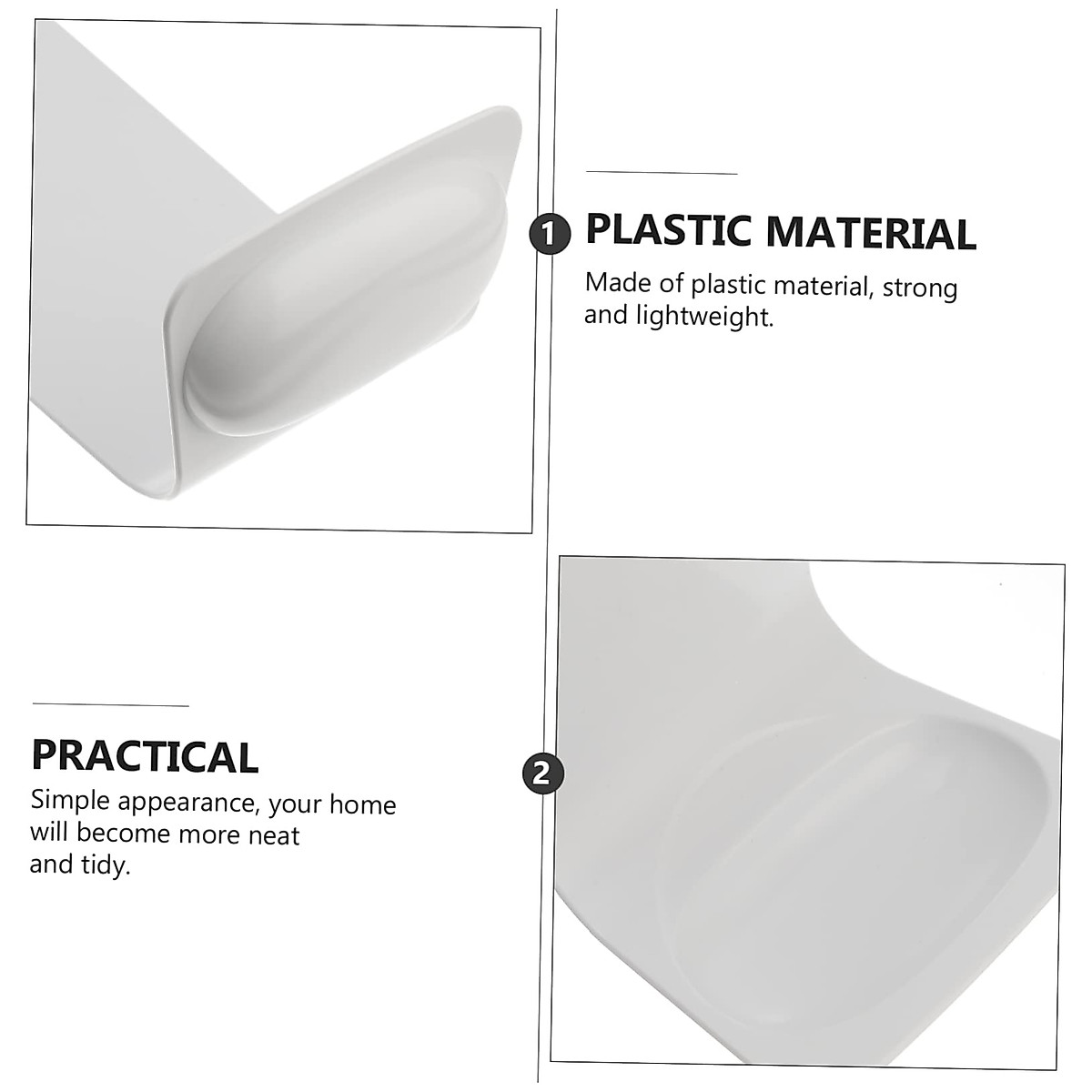 1 PLASTIC MATERIAL

Made of plastic material, strong and lightweight.

PRACTICAL

Simple appearance, your home will become more neat and tidy.

2