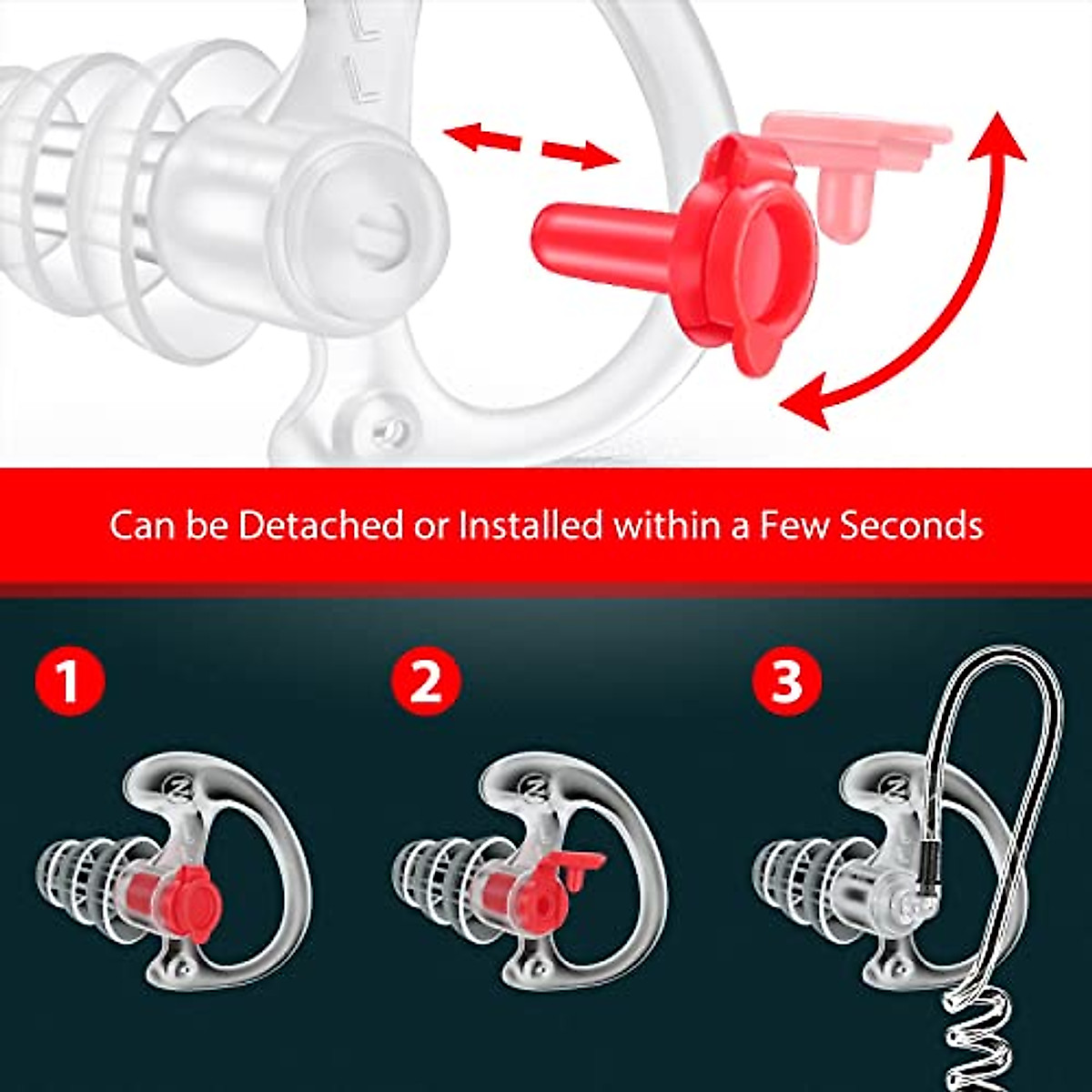 Can be Detached or Installed within a Few Seconds

1

2

3