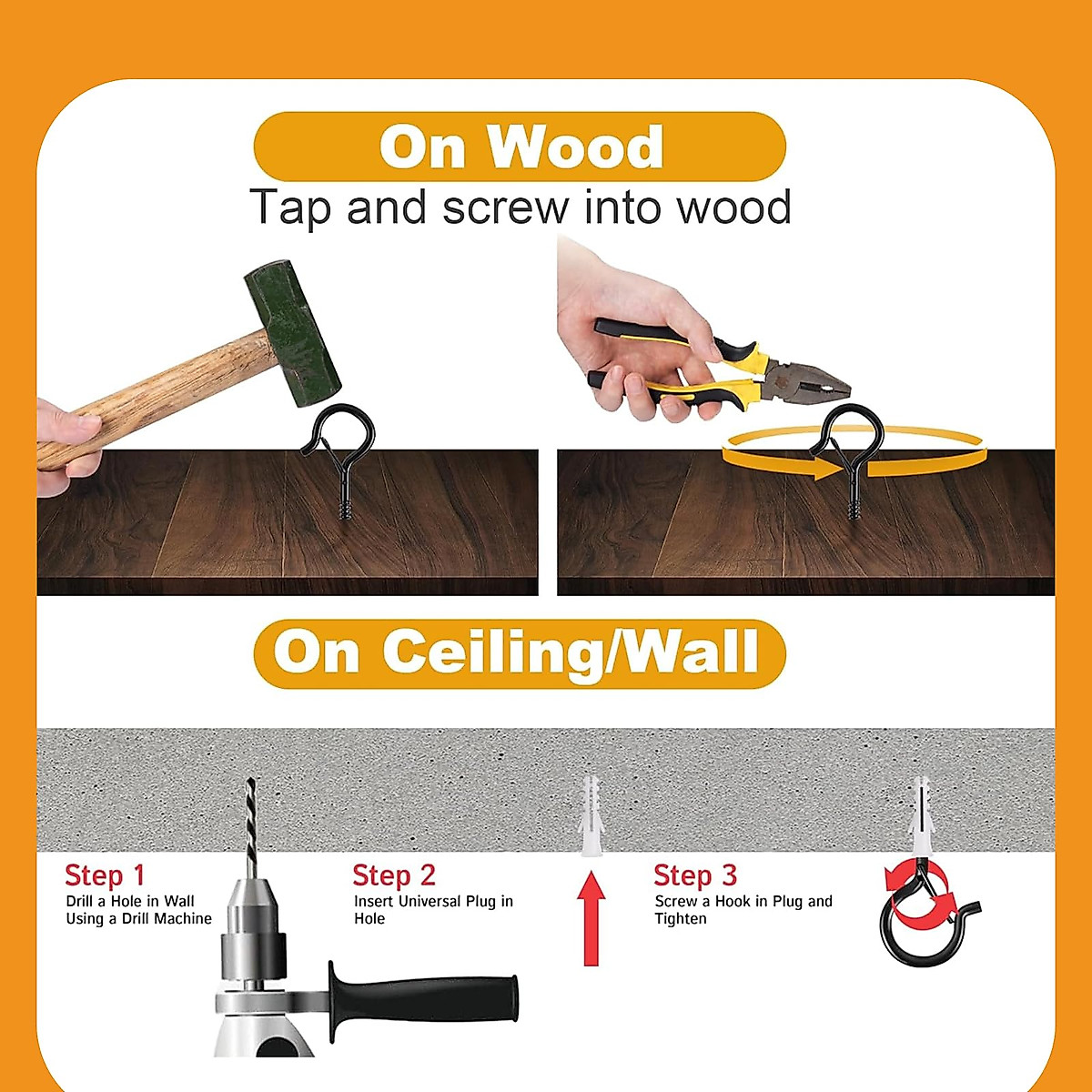 On Wood

Tap and screw into wood

On Ceiling/Wall

Step 1
Drill a Hole in Wall Using a Drill Machine

Step 2
Insert Universal Plug in Hole

Step 3
Screw a Hook in Plug and Tighten