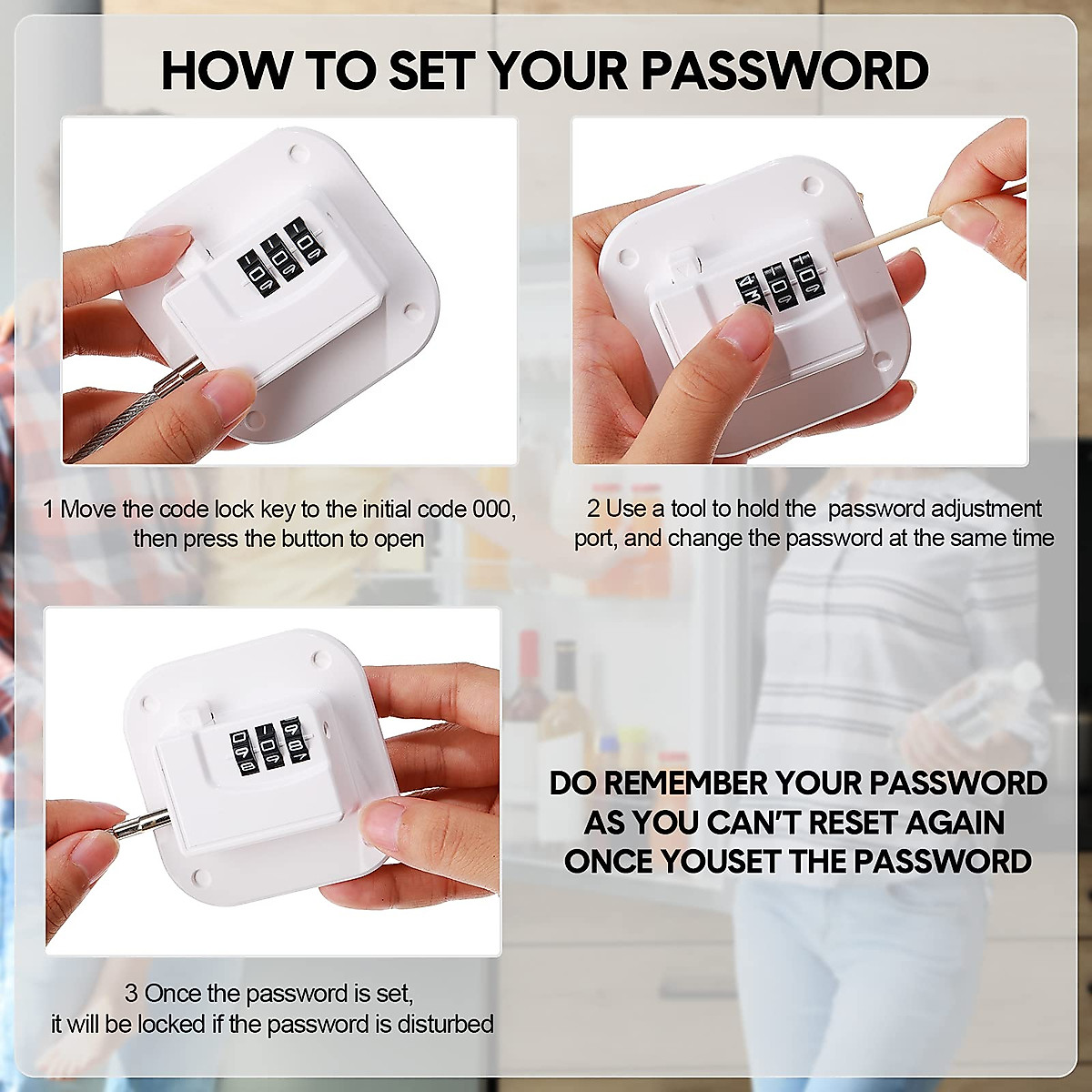 HOW TO SET YOUR PASSWORD

1 Move the code lock key to the initial code 000, then press the button to open

2 Use a tool to hold the password adjustment port, and change the password at the same time

3 Once the password is set, it will be locked if the password is disturbed

DO REMEMBER YOUR PASSWORD AS YOU CAN'T RESET AGAIN ONCE YOUSET THE PASSWORD