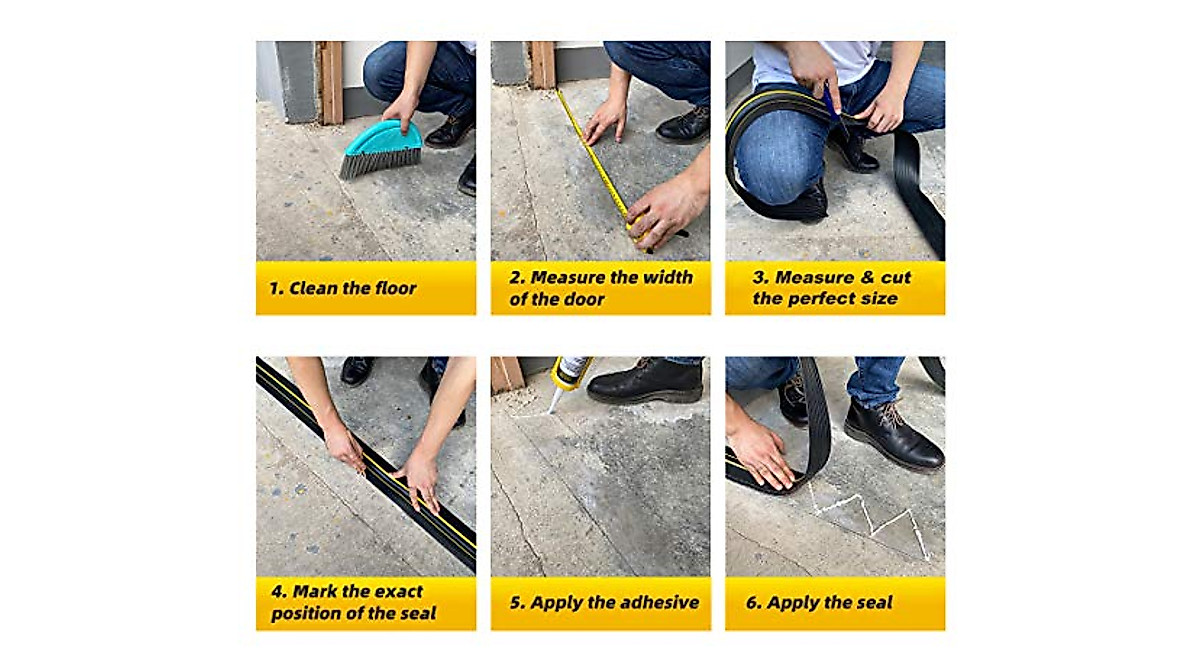 1. Clean the floor

2. Measure the width of the door

3. Measure & cut the perfect size

4. Mark the exact position of the seal

5. Apply the adhesive

6. Apply the seal