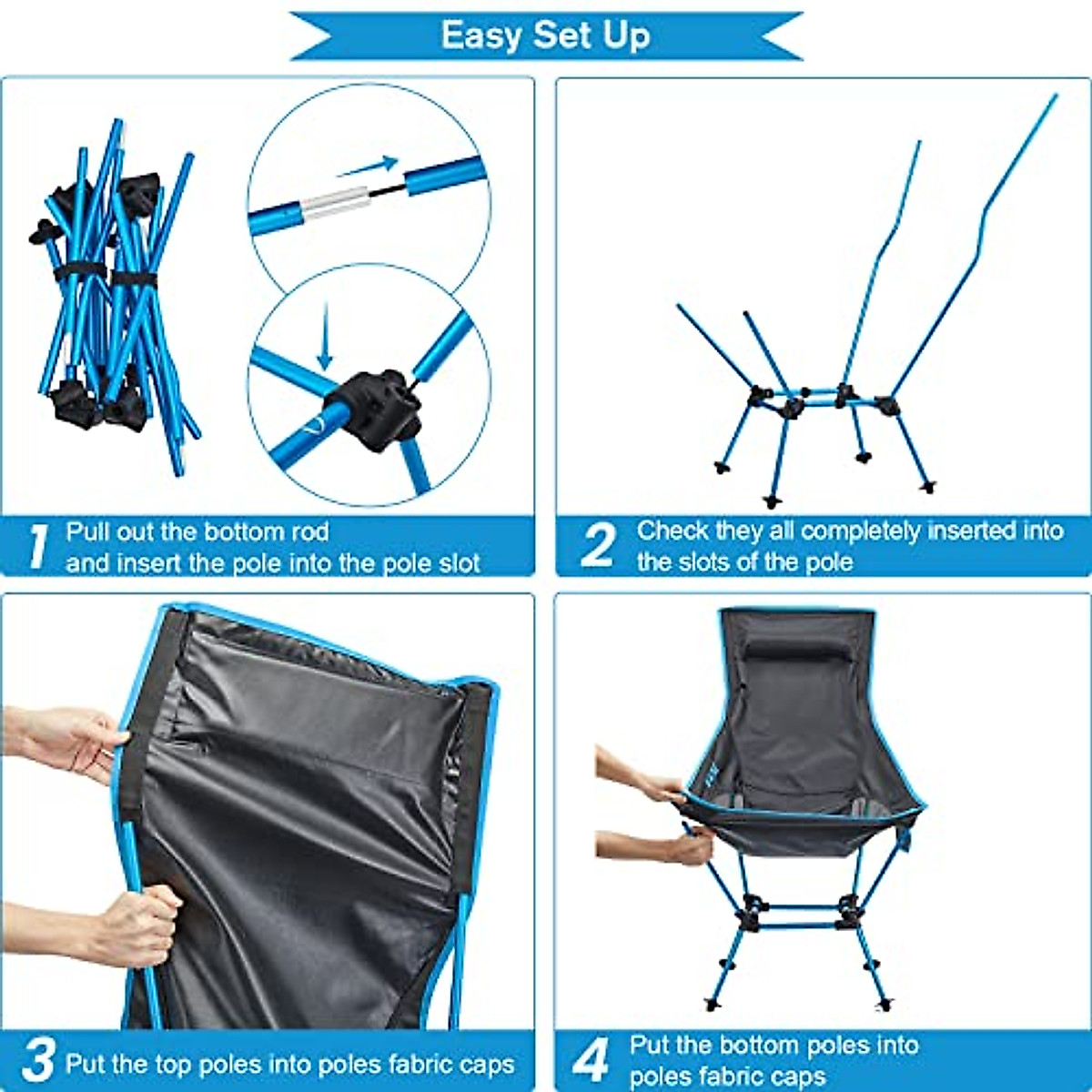 Easy Set Up

1 Pull out the bottom rod
and insert the pole into the pole slot

2 Check they all completely inserted into
the slots of the pole

3 Put the top poles into poles fabric caps

4 Put the bottom poles into
poles fabric caps