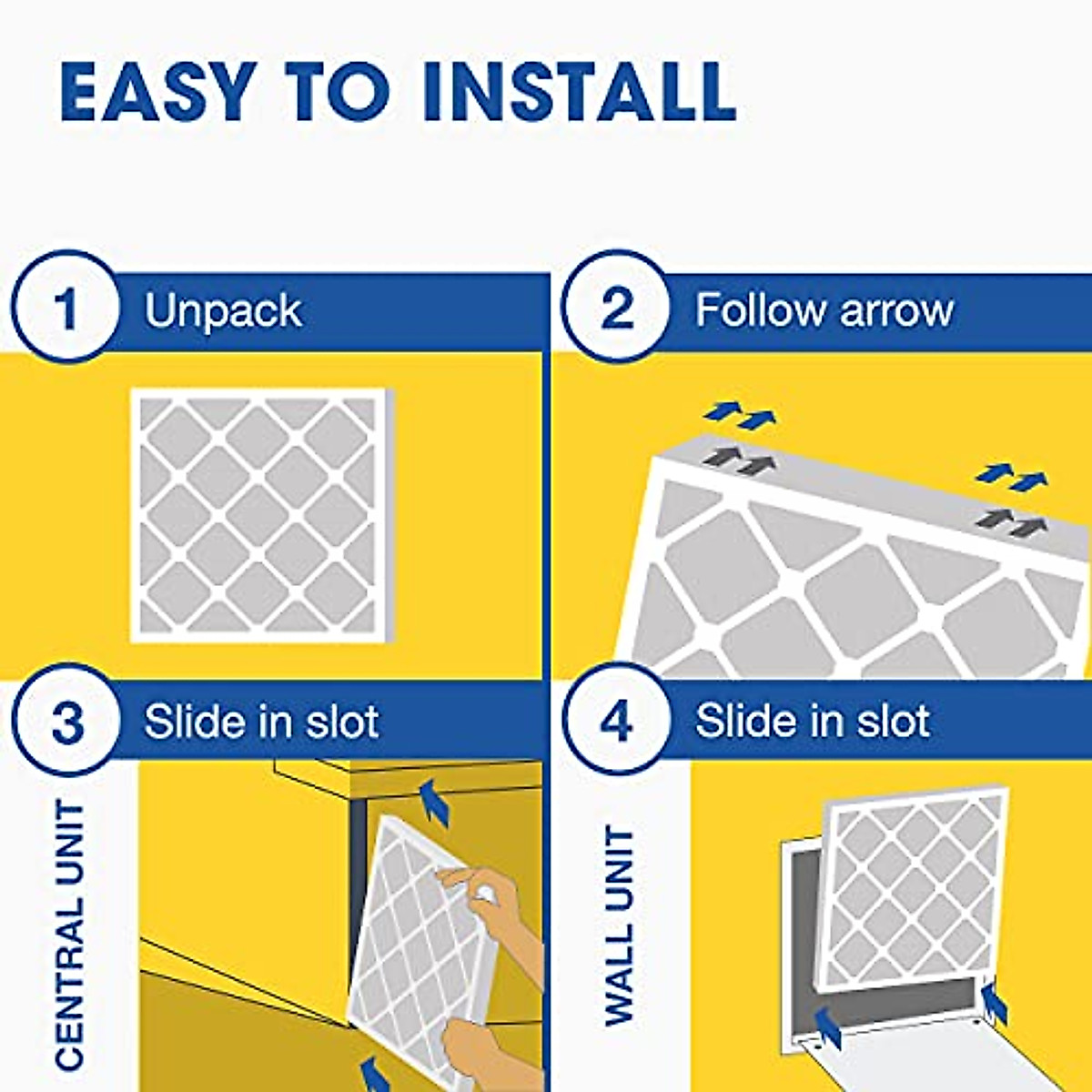 EASY TO INSTALL

1 Unpack

2 Follow arrow

3 Slide in slot

CENTRAL UNIT

4 Slide in slot

WALL UNIT