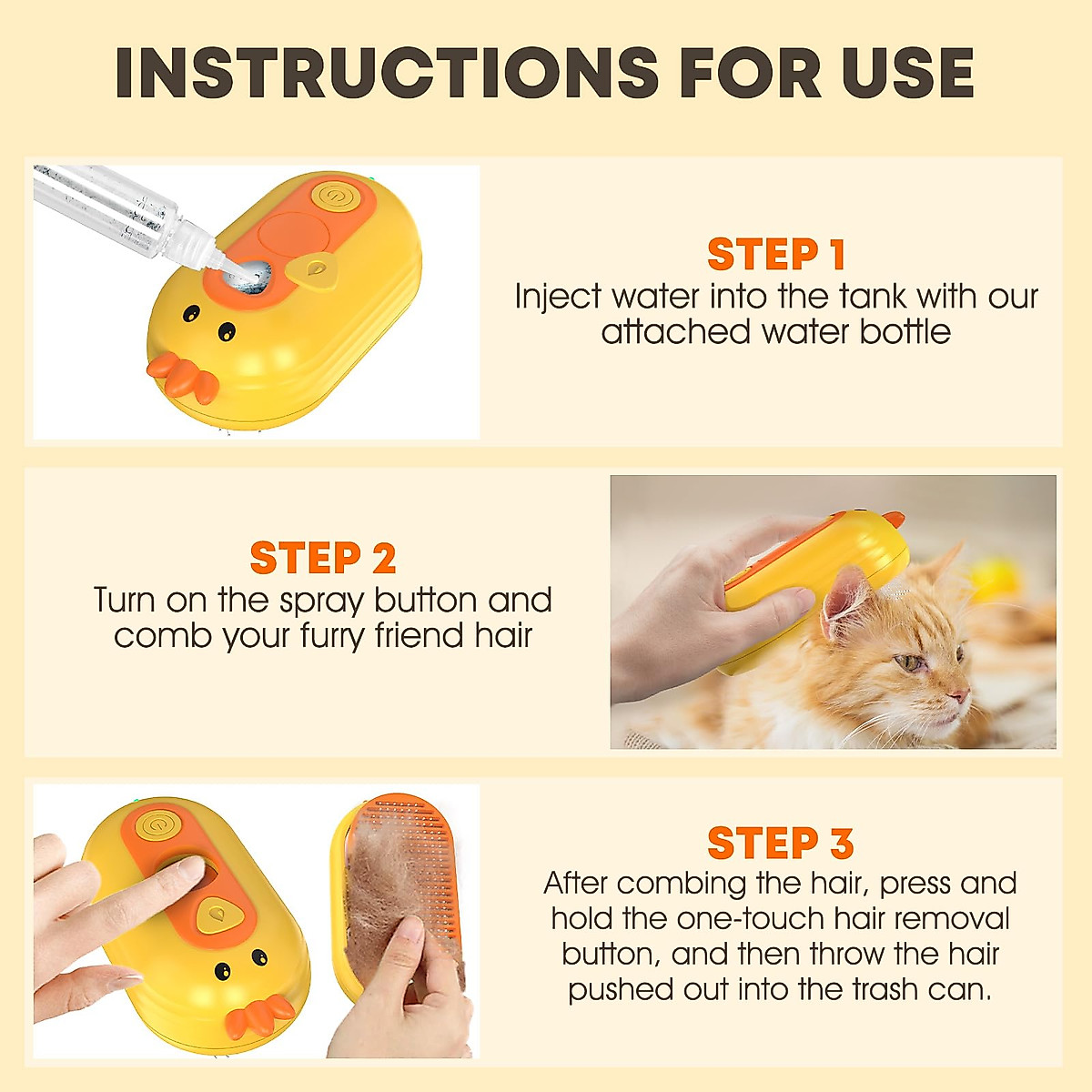 INSTRUCTIONS FOR USE

STEP 1
Inject water into the tank with our attached water bottle

STEP 2
Turn on the spray button and comb your furry friend hair

STEP 3
After combing the hair, press and hold the one-touch hair removal button, and then throw the hair pushed out into the trash can.