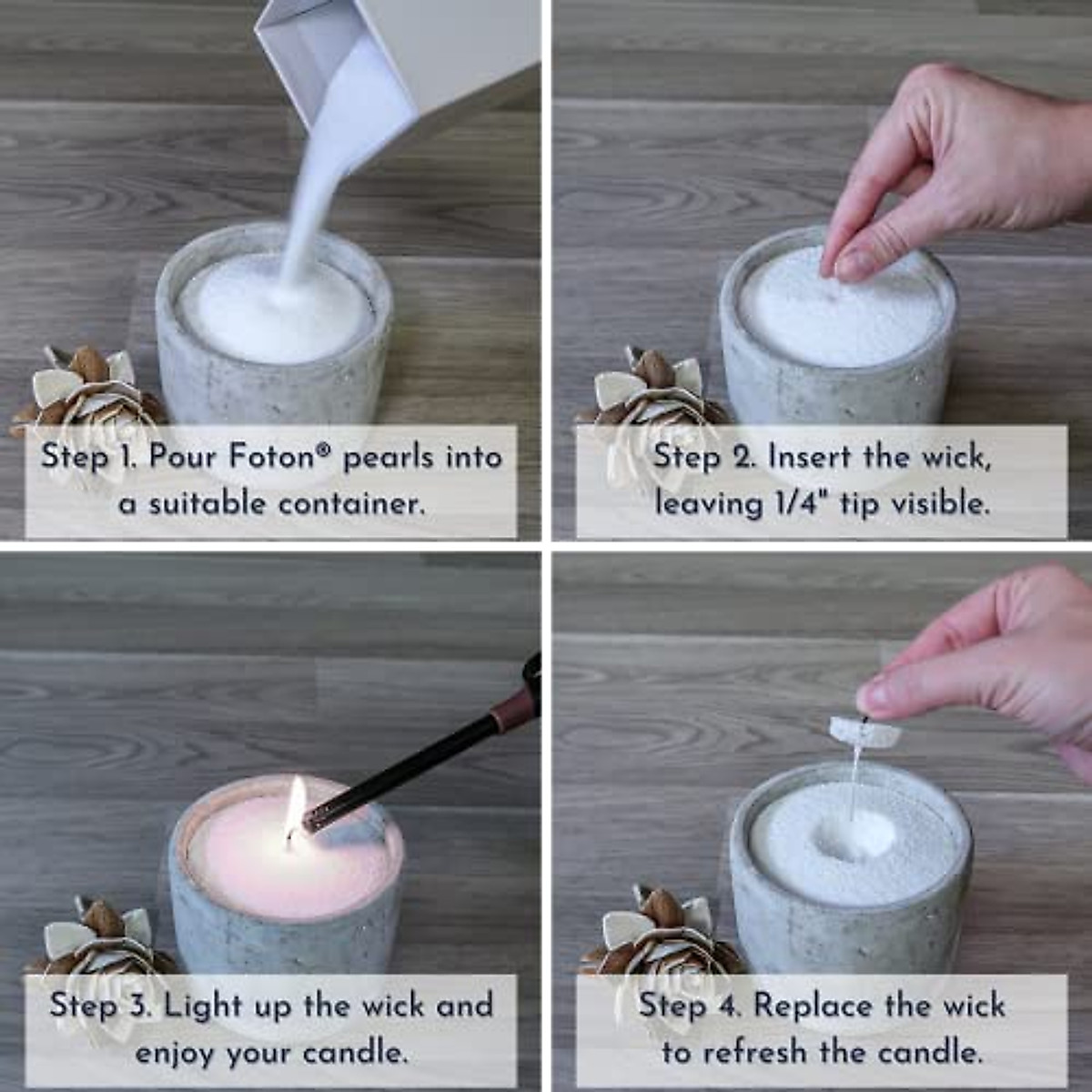 Step 1. Pour Foton® pearls into a suitable container.

Step 2. Insert the wick, leaving 1/4" tip visible.

Step 3. Light up the wick and enjoy your candle.

Step 4. Replace the wick to refresh the candle.