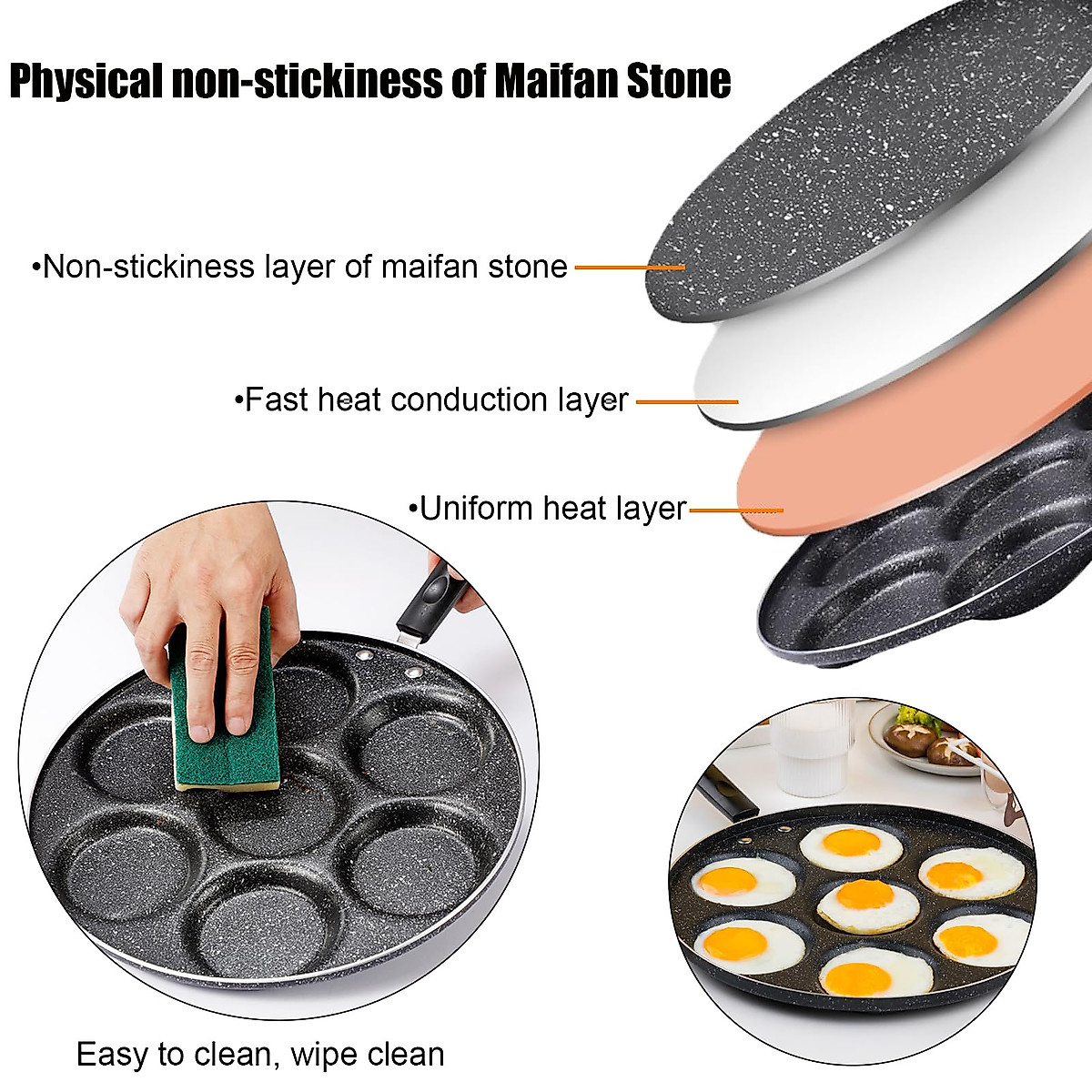 Physical non-stickiness of Maifan Stone

•Non-stickiness layer of maifan stone

•Fast heat conduction layer

•Uniform heat layer

Easy to clean, wipe clean