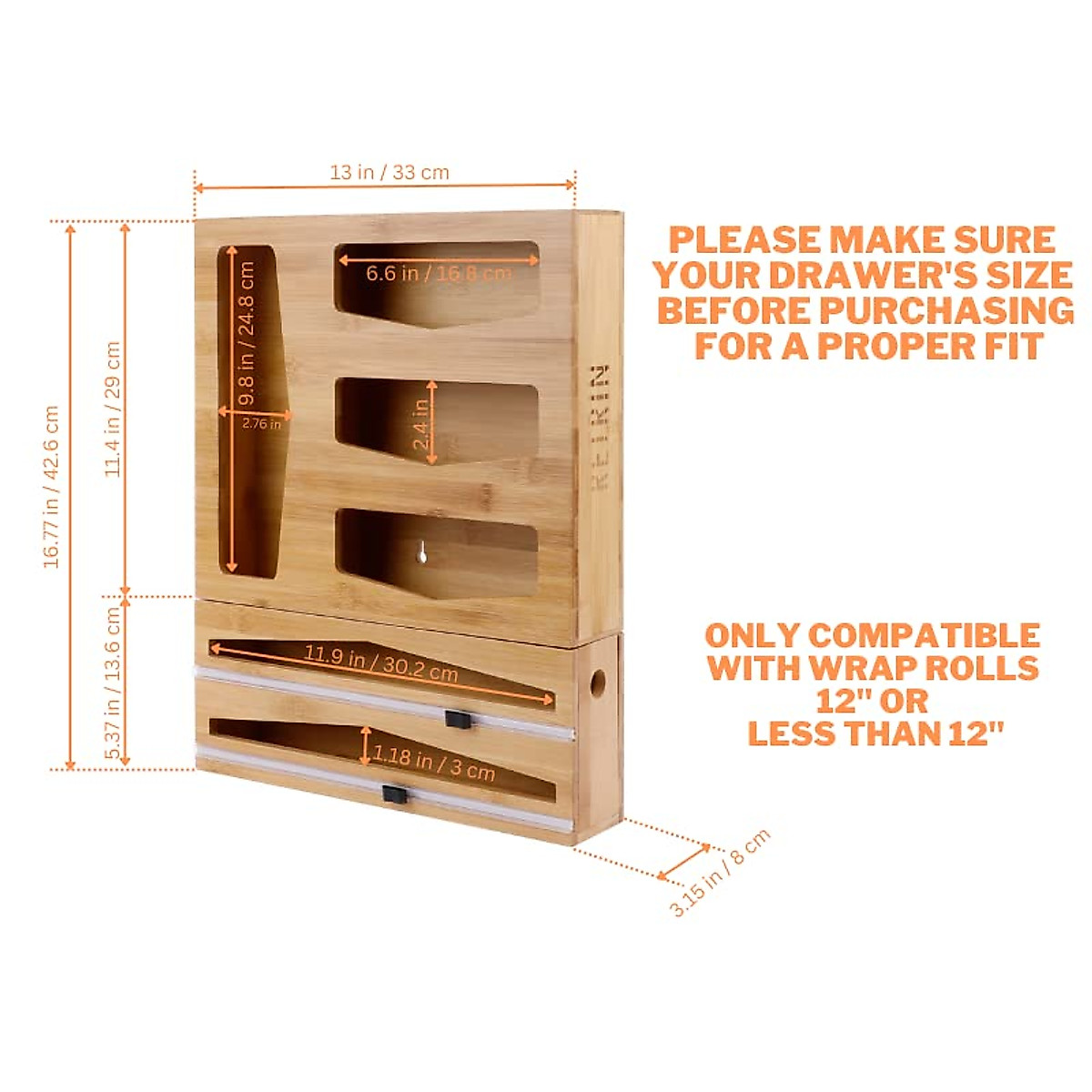 13 in / 33 cm

16.77 in / 42.6 cm

11.4 in / 29 cm

9.8 in / 24.8 cm

2.76 in

6.6 in / 16.8 cm

2.4 in

REIRIN

5.37 in / 13.6 cm

11.9 in / 30.2 cm

1.18 in / 3 cm

3.15 in / 8 cm

PLEASE MAKE SURE YOUR DRAWER'S SIZE BEFORE PURCHASING FOR A PROPER FIT

ONLY COMPATIBLE WITH WRAP ROLLS 12" OR LESS THAN 12"