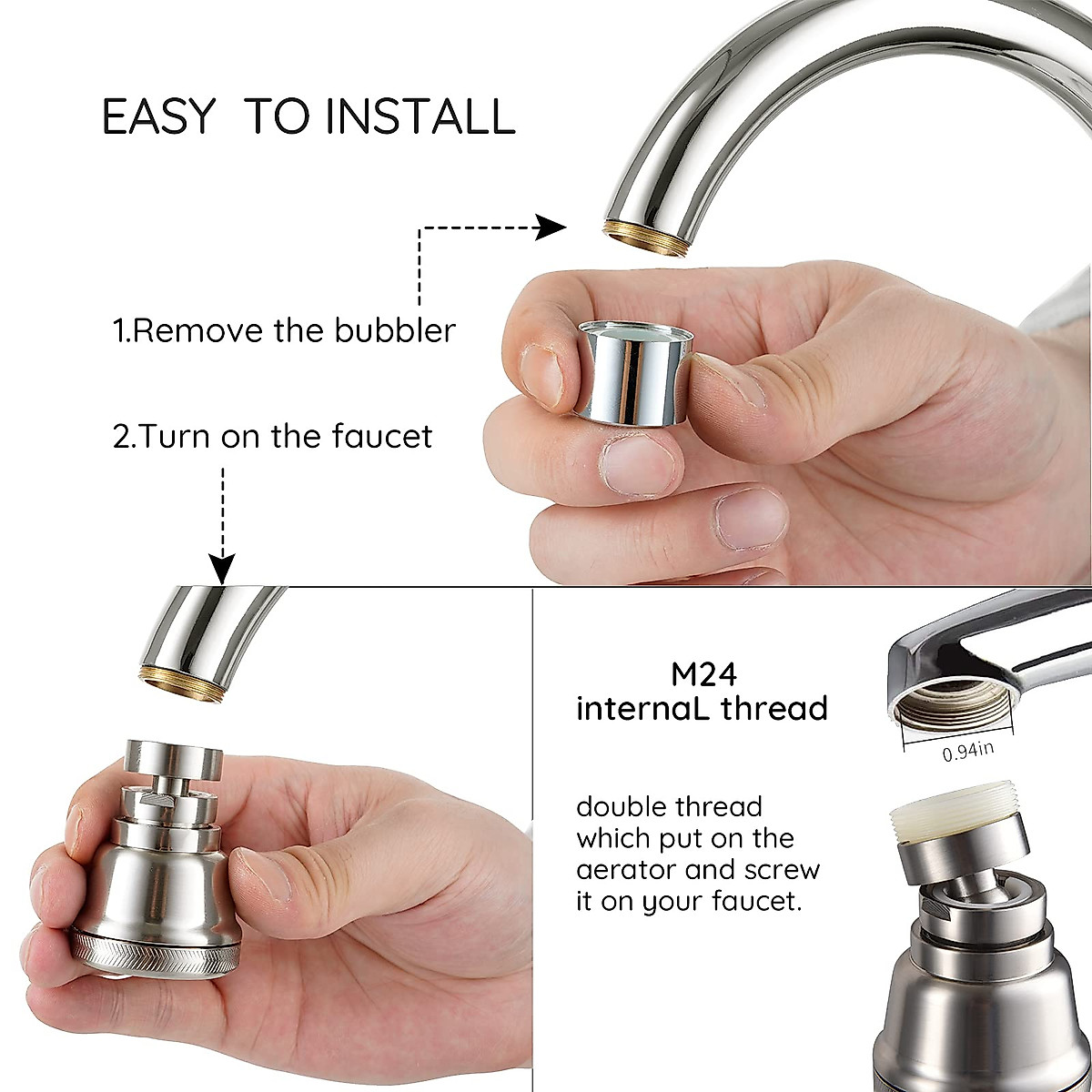 EASY TO INSTALL

1.Remove the bubbler

2.Turn on the faucet

M24
internaL thread

0.94in

double thread which put on the aerator and screw it on your faucet.