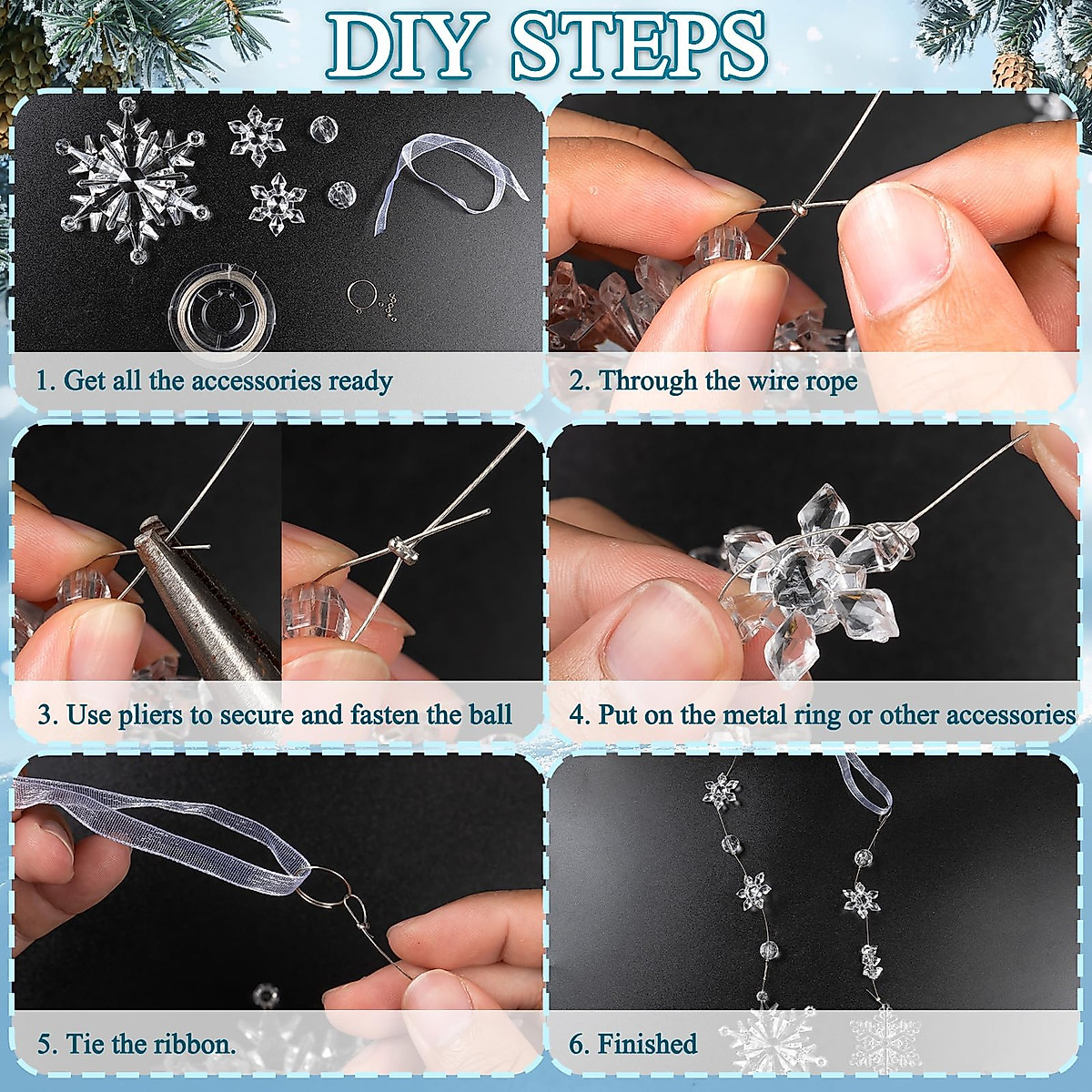 DIY STEPS

1. Get all the accessories ready

2. Through the wire rope

3. Use pliers to secure and fasten the ball

4. Put on the metal ring or other accessories

5. Tie the ribbon.

6. Finished