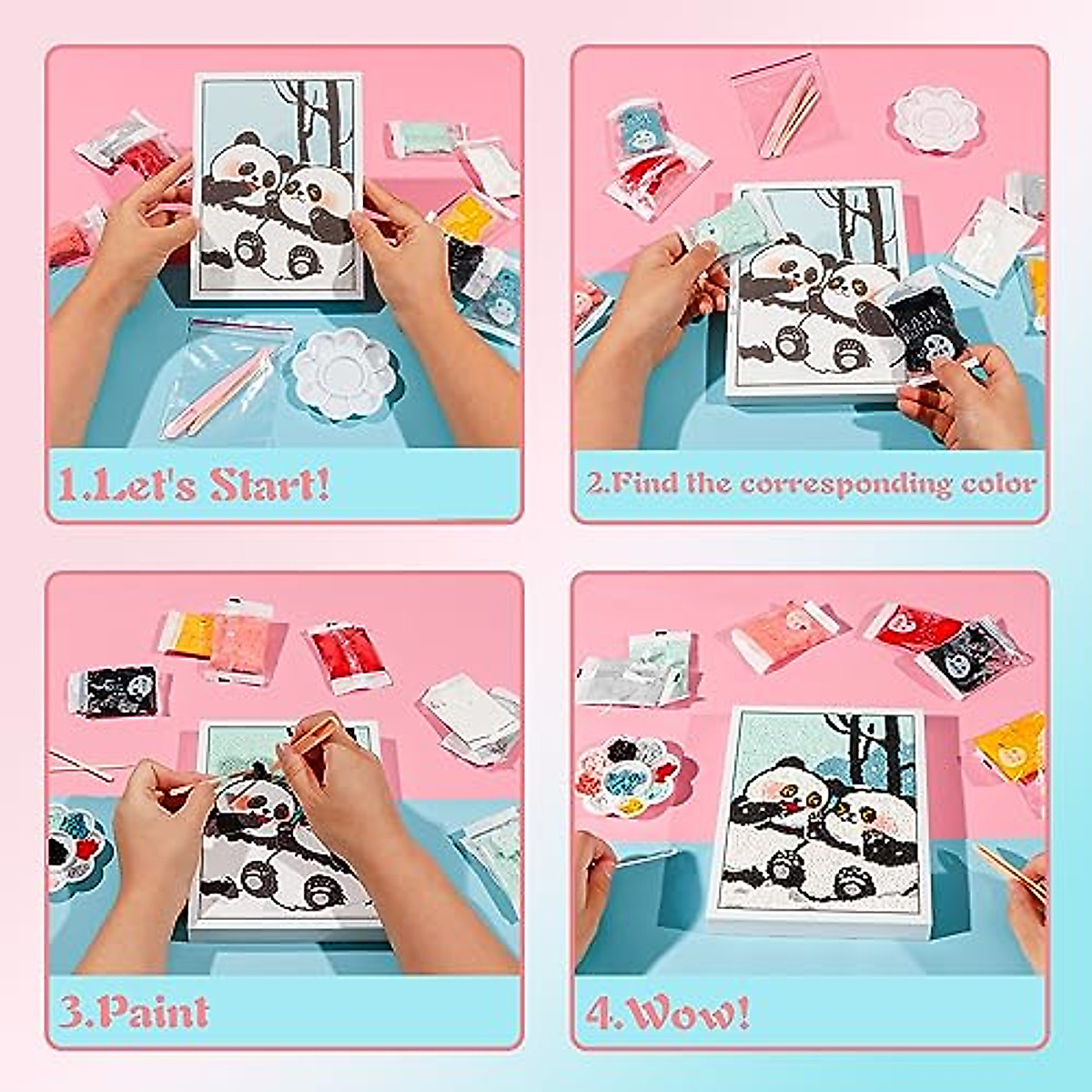 1.Let's Start!

2.Find the corresponding color

3.Paint

4.Wow!