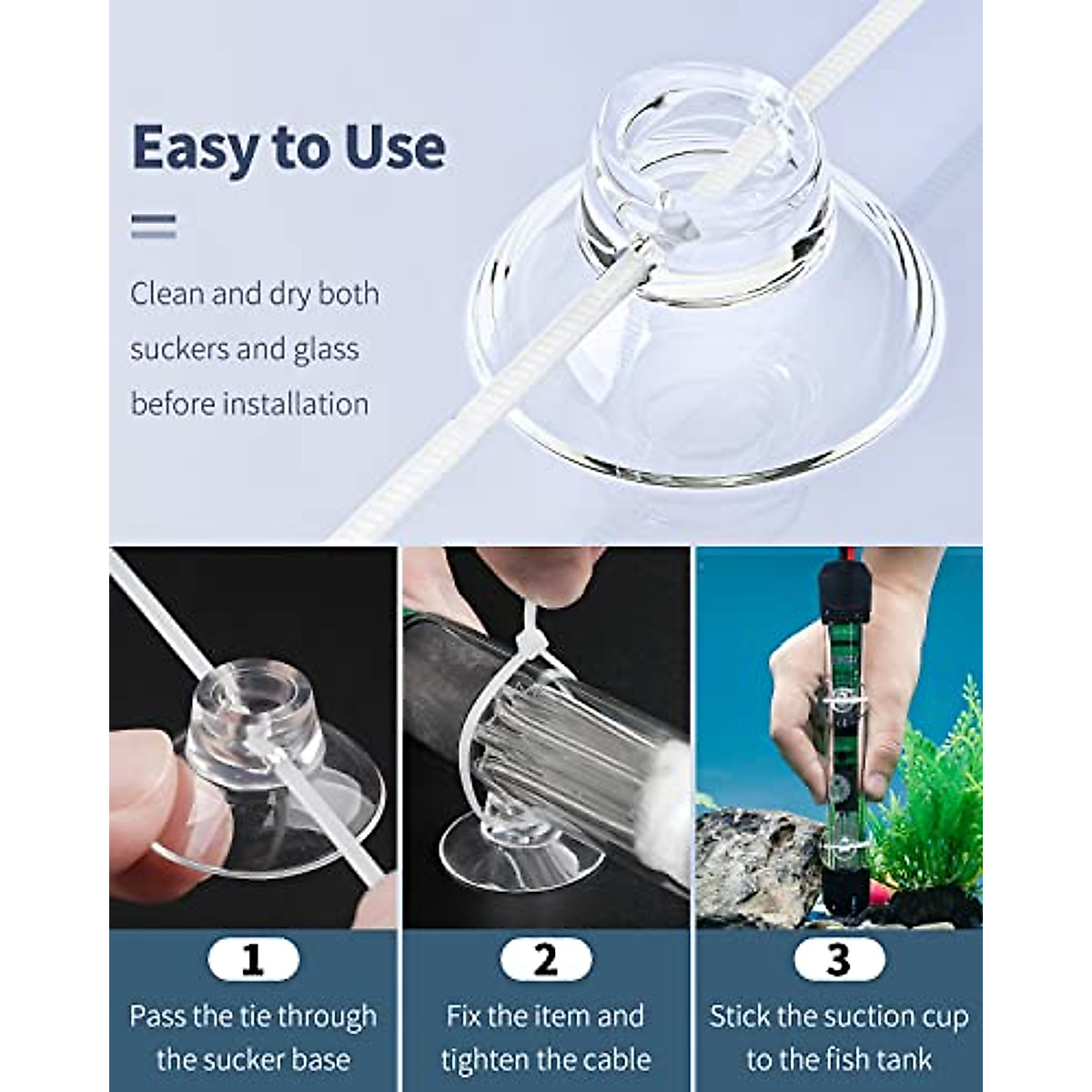 Easy to Use

Clean and dry both suckers and glass before installation

1
Pass the tie through the sucker base

2
Fix the item and tighten the cable

3
Stick the suction cup to the fish tank