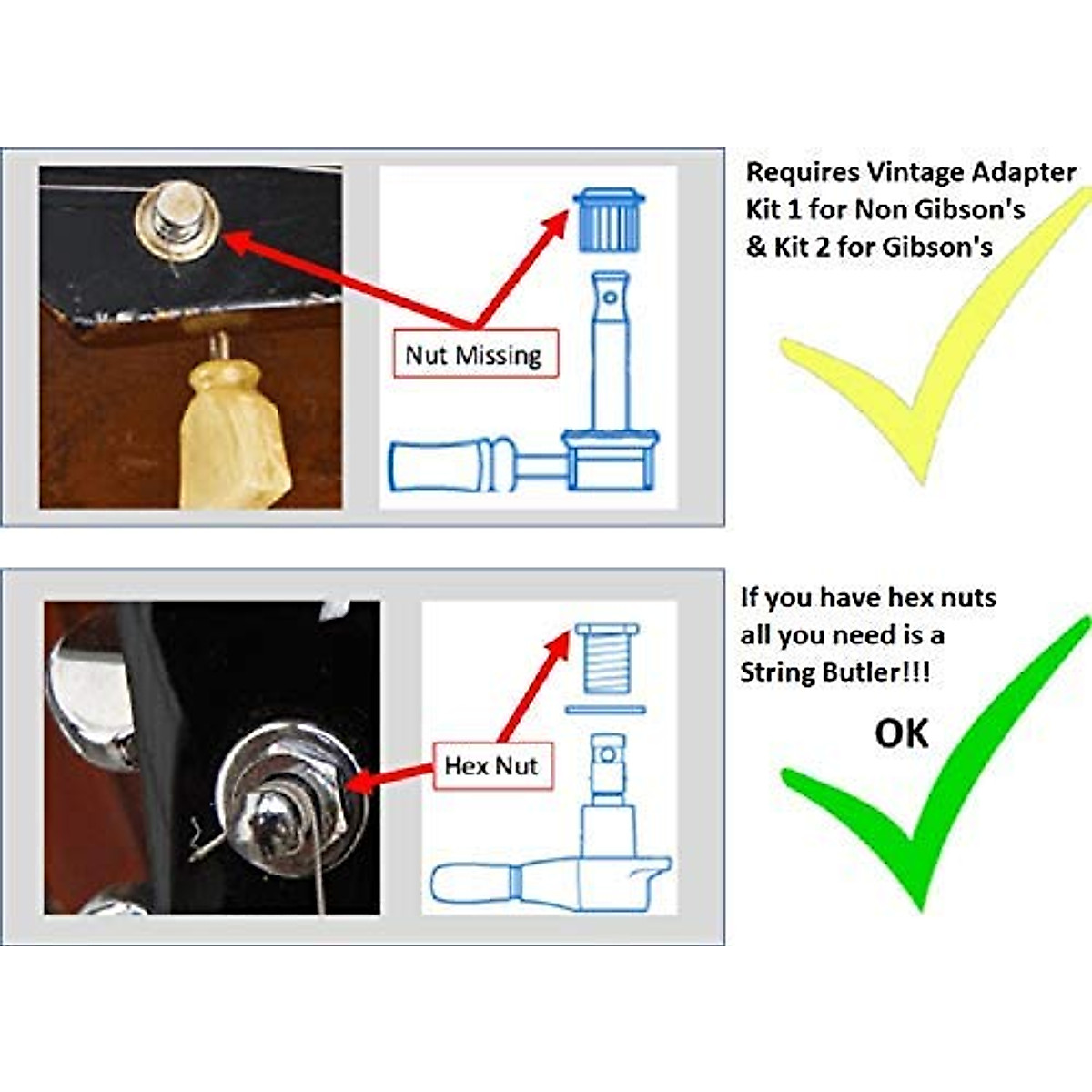 Nut Missing

Requires Vintage Adapter Kit 1 for Non Gibson's & Kit 2 for Gibson's

Hex Nut

If you have hex nuts all you need is a String Butler!!!

OK