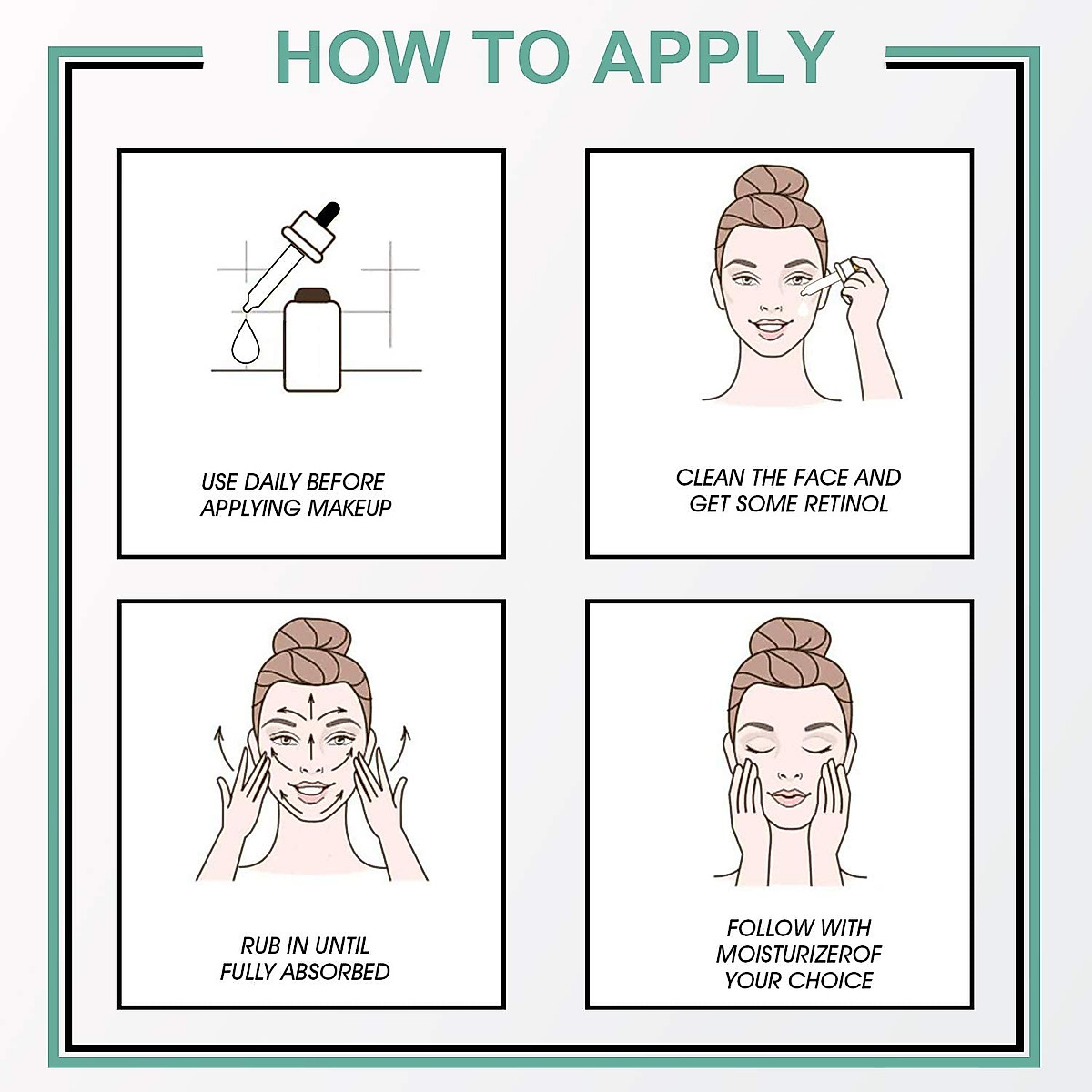 HOW TO APPLY

USE DAILY BEFORE APPLYING MAKEUP

CLEAN THE FACE AND GET SOME RETINOL

RUB IN UNTIL FULLY ABSORBED

FOLLOW WITH MOISTURIZEROF YOUR CHOICE