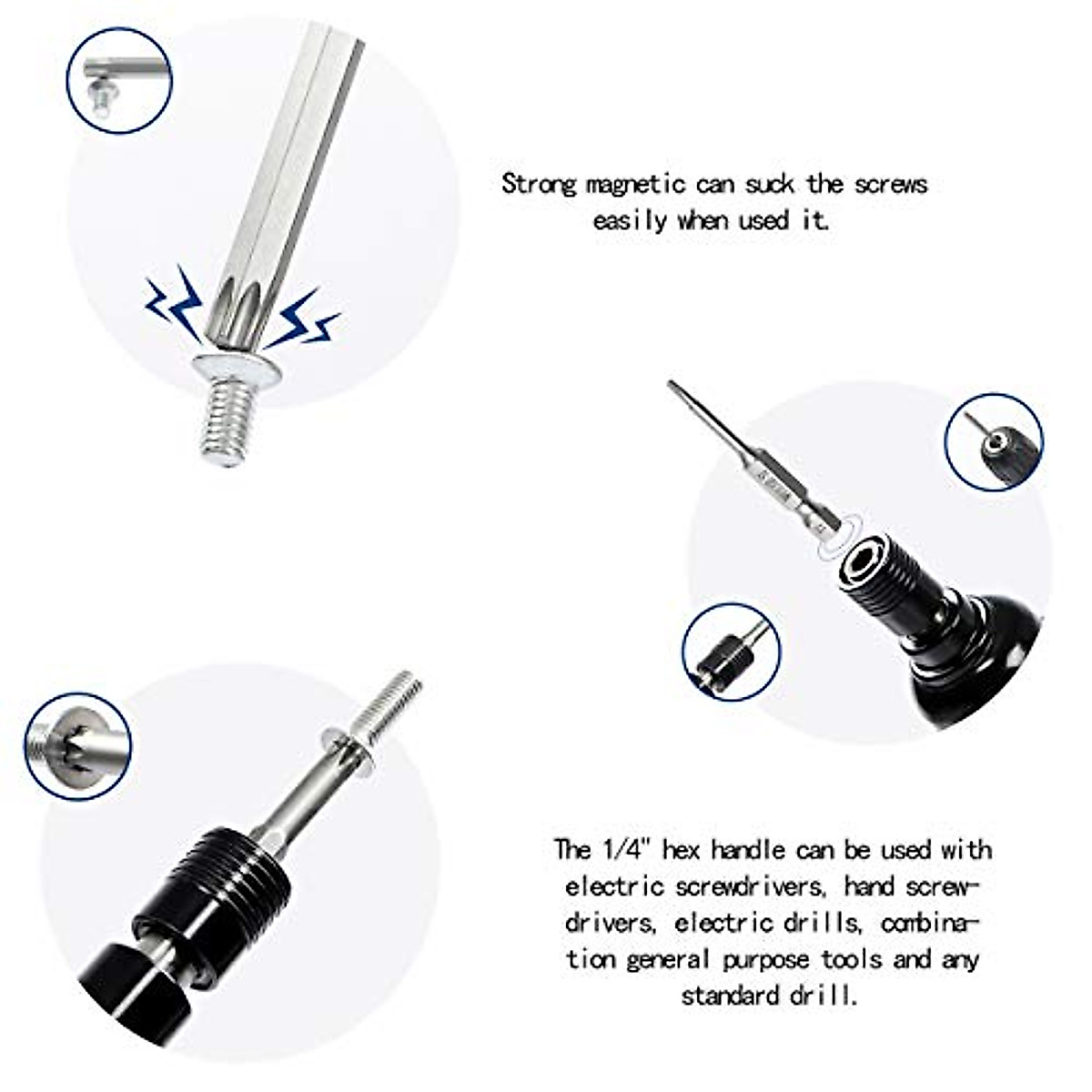 Strong magnetic can suck the screws easily when used it.

The 1/4" hex handle can be used with electric screwdrivers, hand screwdrivers, electric drills, combination general purpose tools and any standard drill.