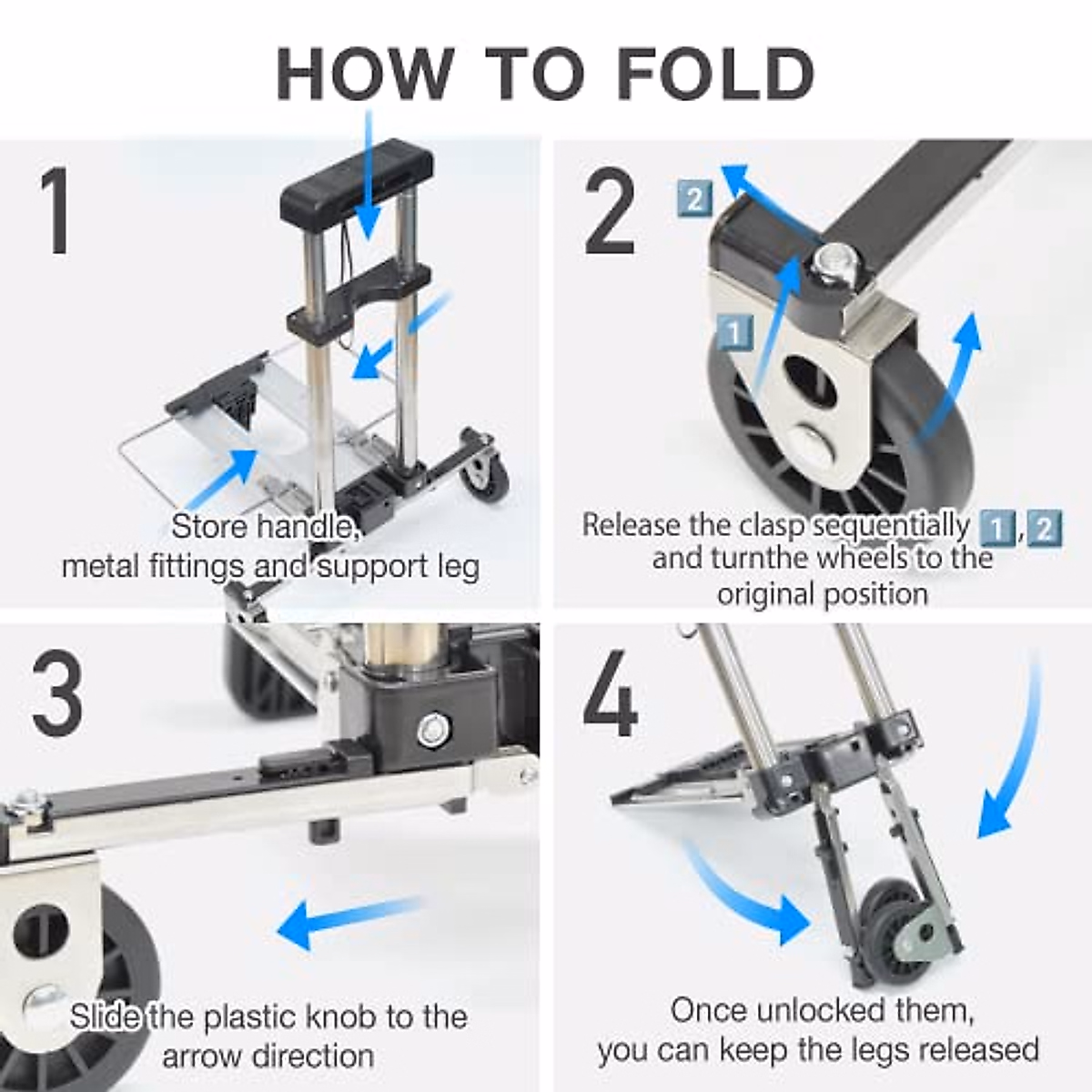 HOW TO FOLD

1

Store handle, metal fittings and support leg

2

2

1

Release the clasp sequentially 1, 2 and turnthe wheels to the original position

3

Slide the plastic knob to the arrow direction

4

Once unlocked them, you can keep the legs released