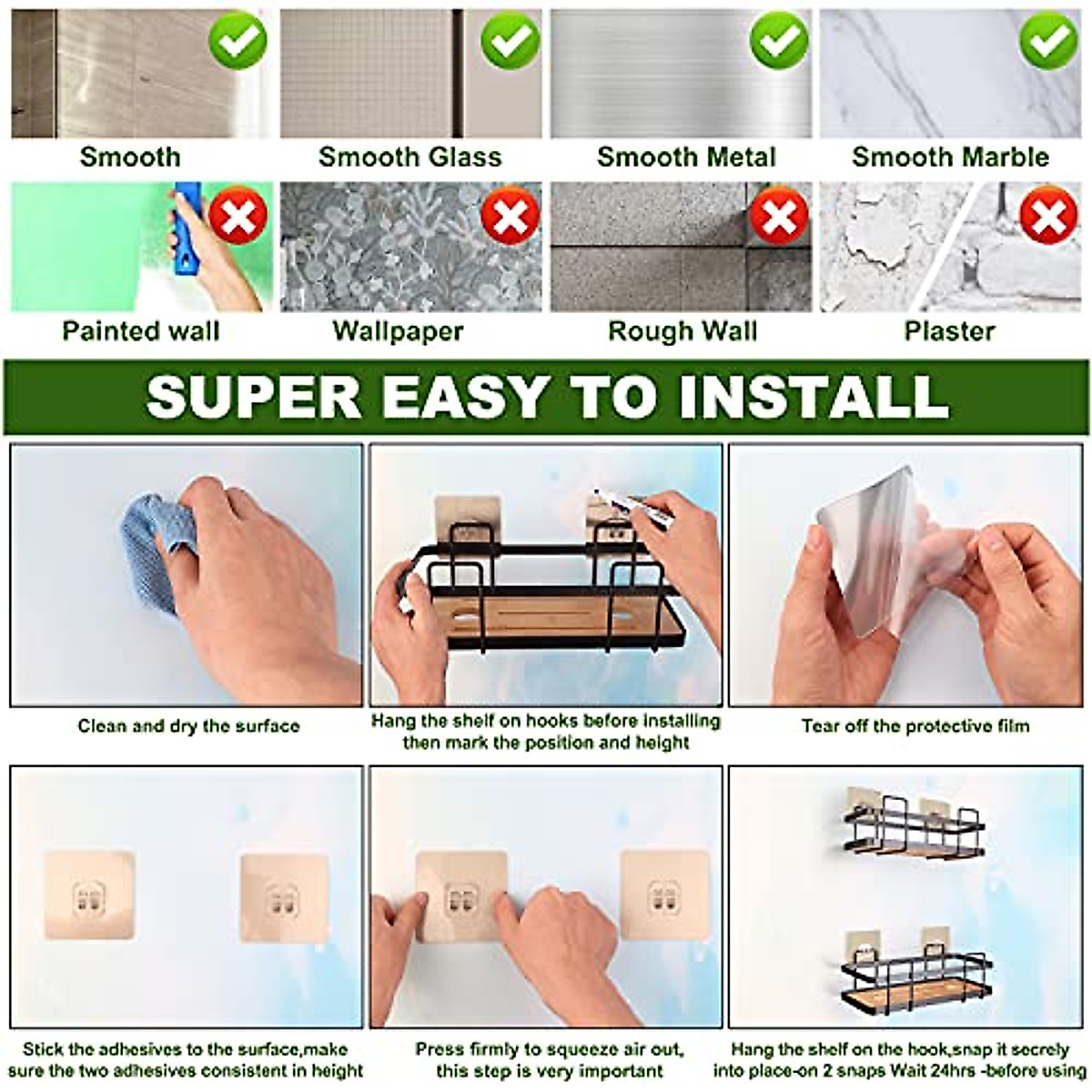 Smooth

Smooth Glass

Smooth Metal

Smooth Marble

Painted wall

Wallpaper

Rough Wall

Plaster

SUPER EASY TO INSTALL

Clean and dry the surface

Hang the shelf on hooks before installing then mark the position and height

Tear off the protective film

Stick the adhesives to the surface,make sure the two adhesives consistent in height

Press firmly to squeeze air out, this step is very important

Hang the shelf on the hook,snap it secrely into place-on 2 snaps Wait 24hrs -before using