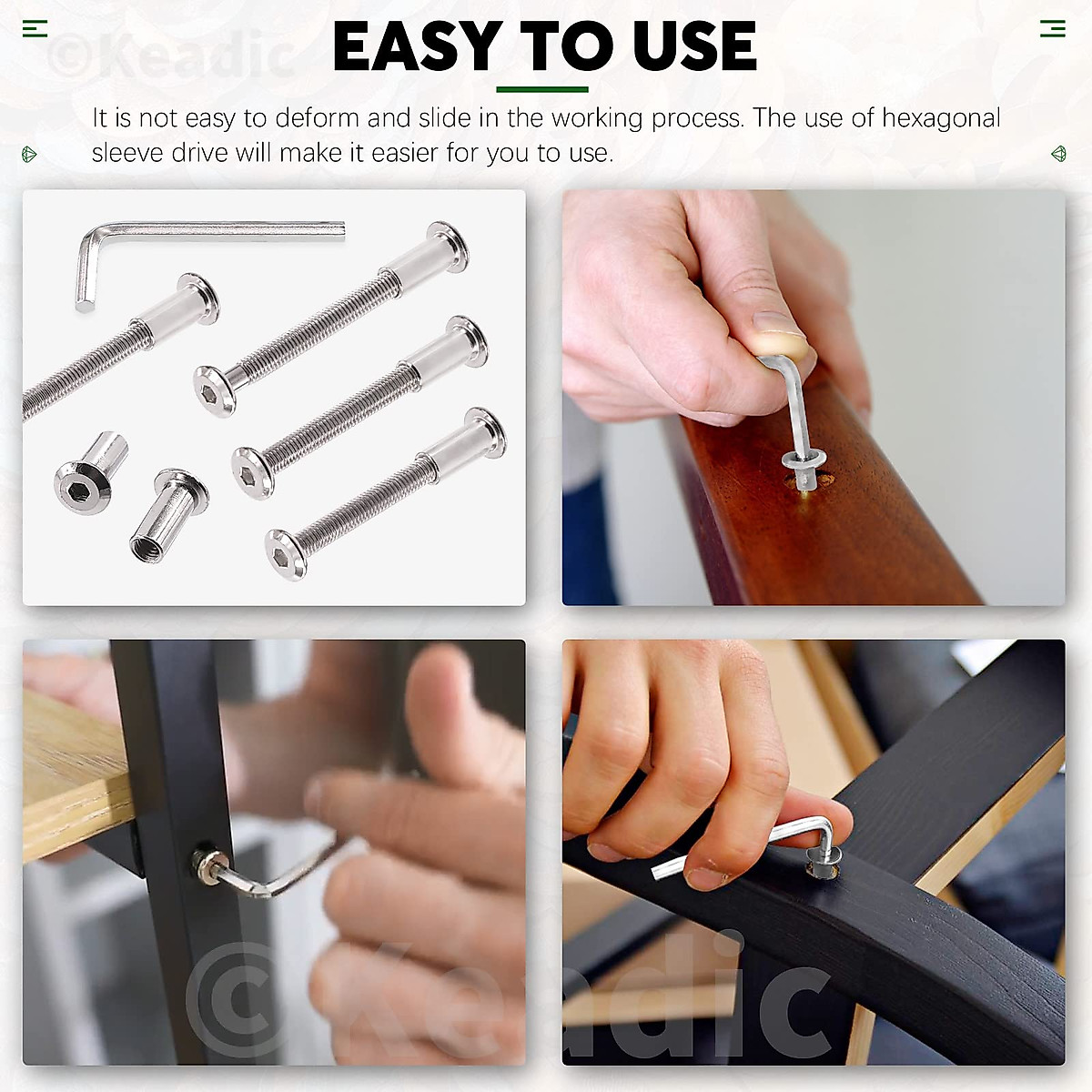 ©Keadic

EASY TO USE

It is not easy to deform and slide in the working process. The use of hexagonal sleeve drive will make it easier for you to use.

©Keadic