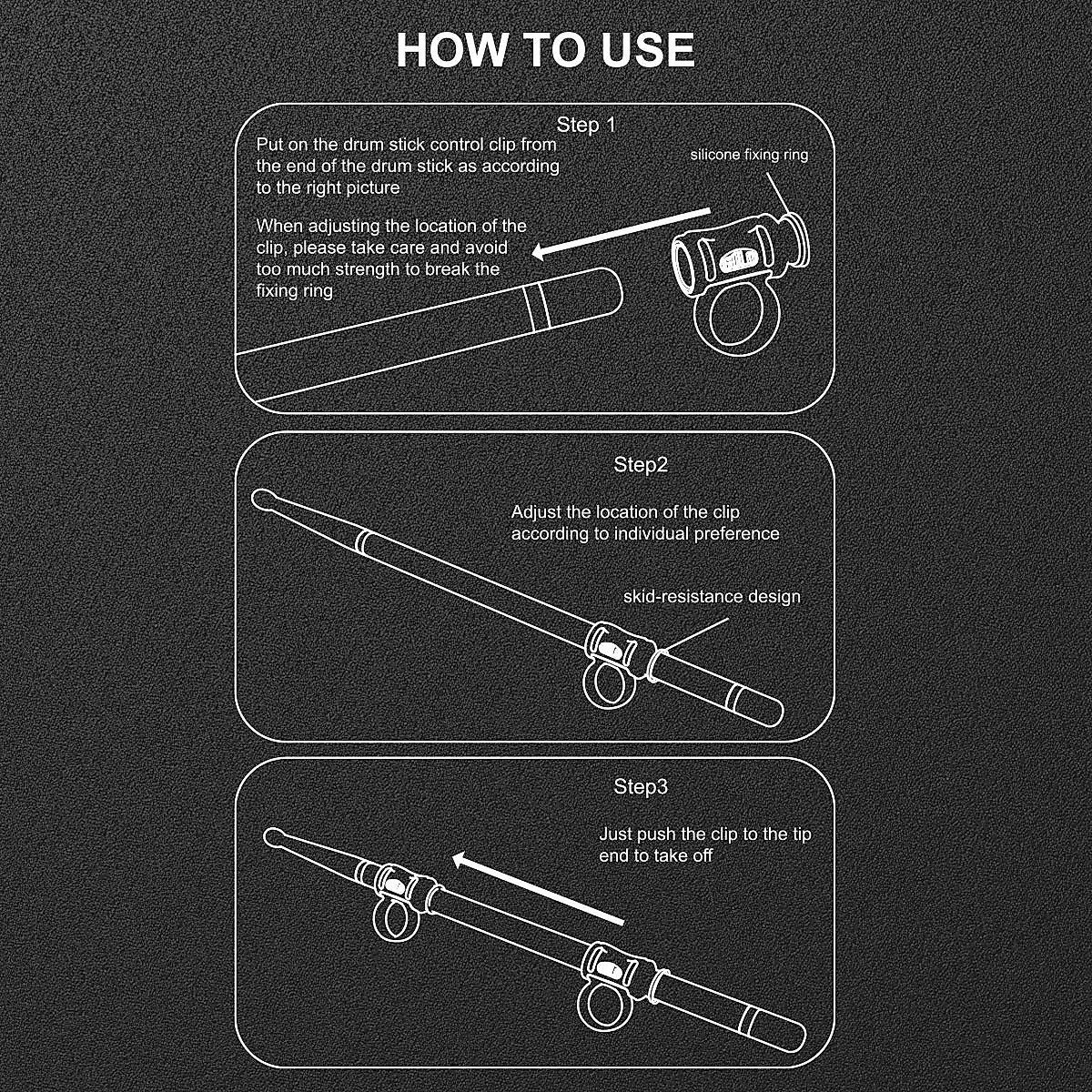 HOW TO USE

Step 1

Put on the drum stick control clip from the end of the drum stick as according to the right picture

When adjusting the location of the clip, please take care and avoid too much strength to break the fixing ring

silicone fixing ring

Step2

Adjust the location of the clip according to individual preference

skid-resistance design

Step3

Just push the clip to the tip end to take off