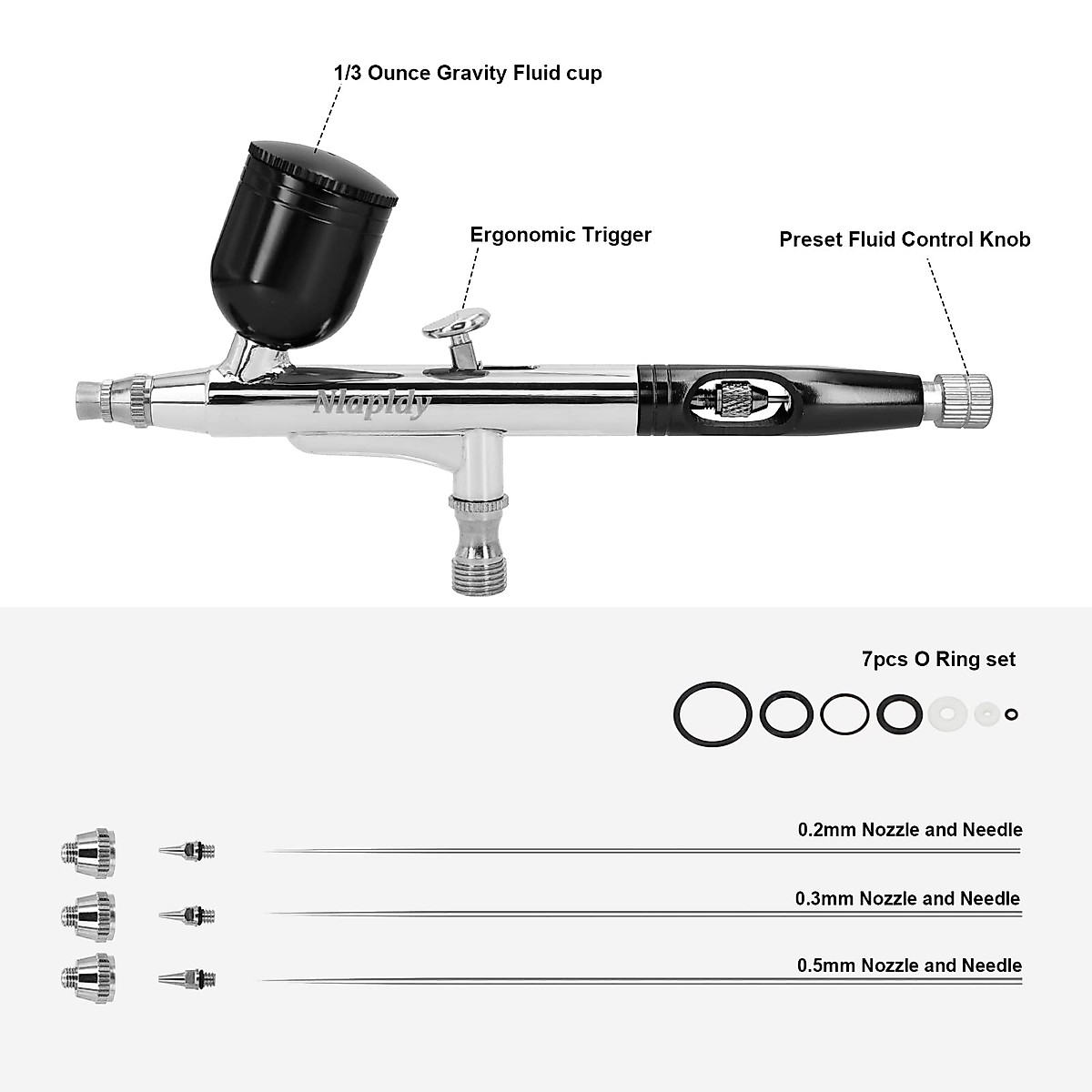 1/3 Ounce Gravity Fluid cup

Ergonomic Trigger

Preset Fluid Control Knob

Nlapldy

7pcs O Ring set

0.2mm Nozzle and Needle

0.3mm Nozzle and Needle

0.5mm Nozzle and Needle