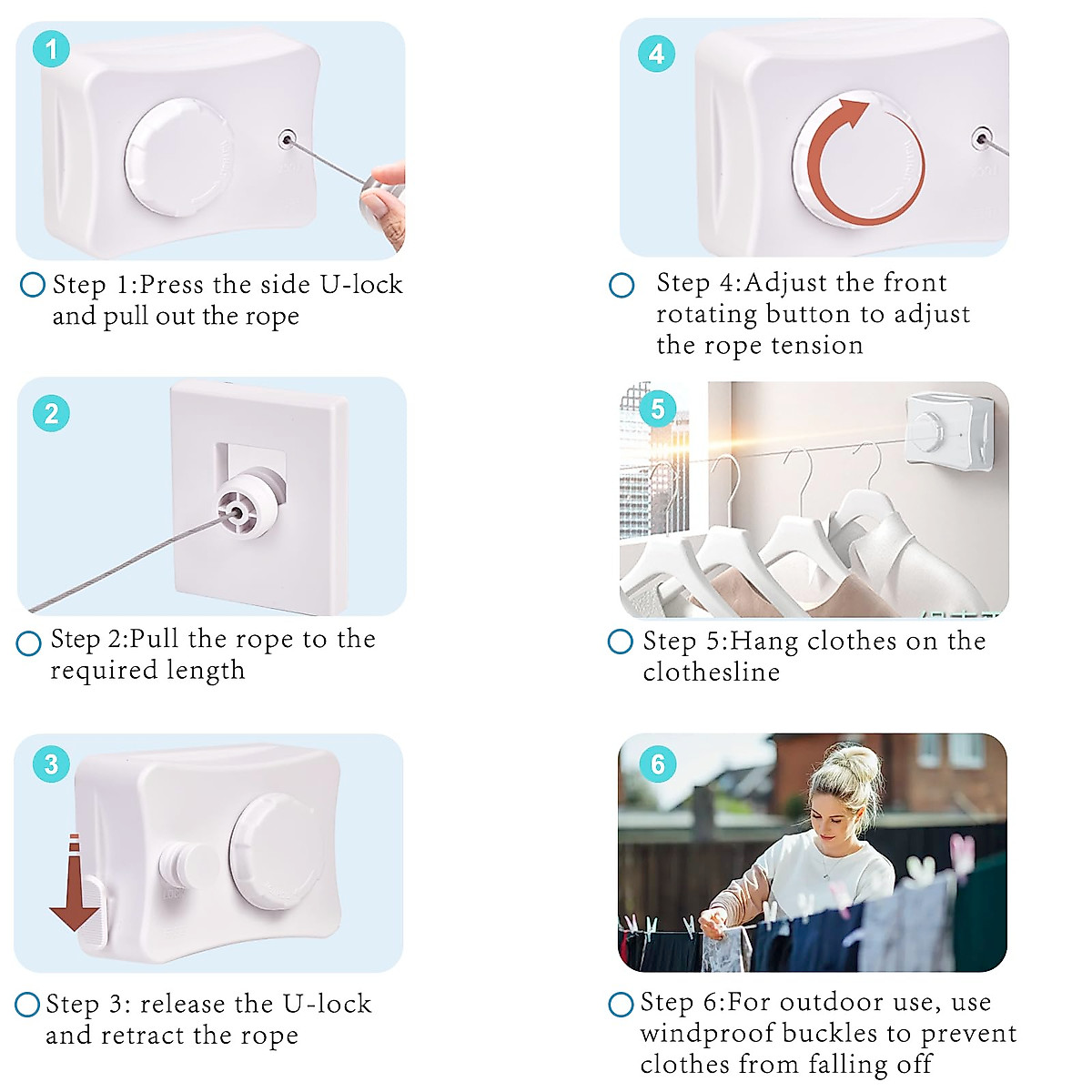 1

Step 1:Press the side U-lock and pull out the rope

2

Step 2:Pull the rope to the required length

3

Step 3: release the U-lock and retract the rope

4

Step 4:Adjust the front rotating button to adjust the rope tension

5

Step 5:Hang clothes on the clothesline

6

Step 6:For outdoor use, use windproof buckles to prevent clothes from falling off