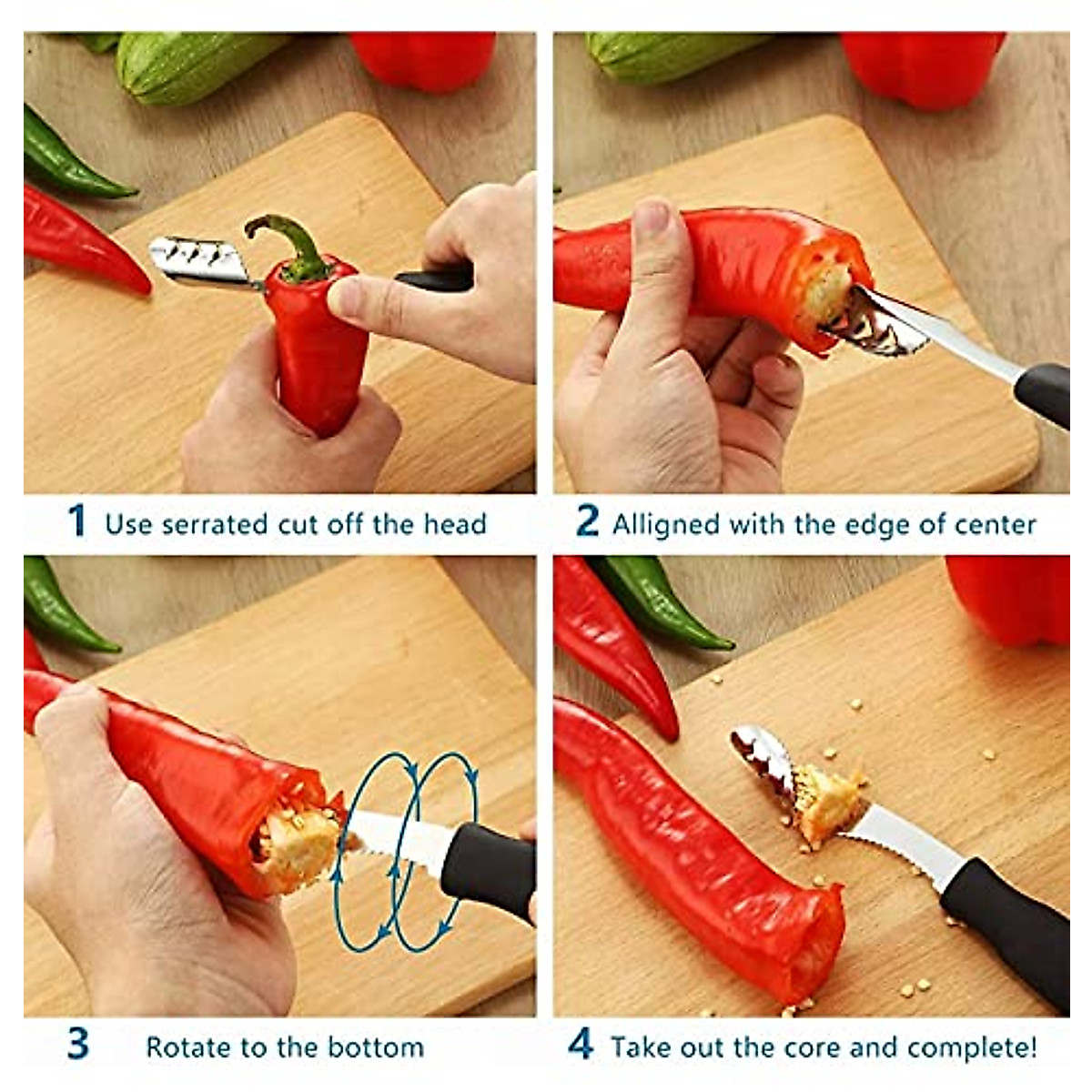 1 Use serrated cut off the head

2 Alligned with the edge of center

3 Rotate to the bottom

4 Take out the core and complete!