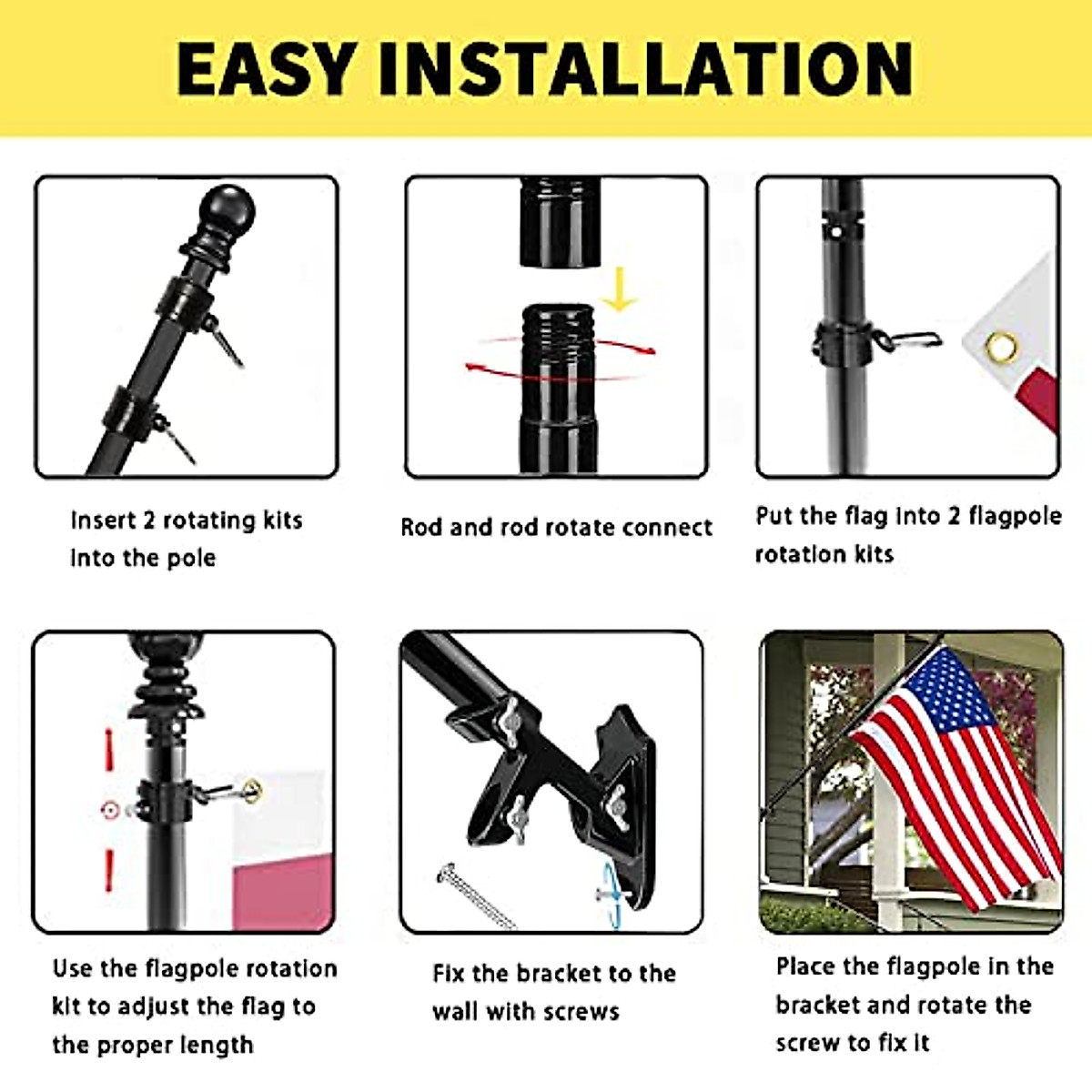 EASY INSTALLATION

Insert 2 rotating kits into the pole

Rod and rod rotate connect

Put the flag into 2 flagpole rotation kits

Use the flagpole rotation kit to adjust the flag to the proper length

Fix the bracket to the wall with screws

Place the flagpole in the bracket and rotate the screw to fix it