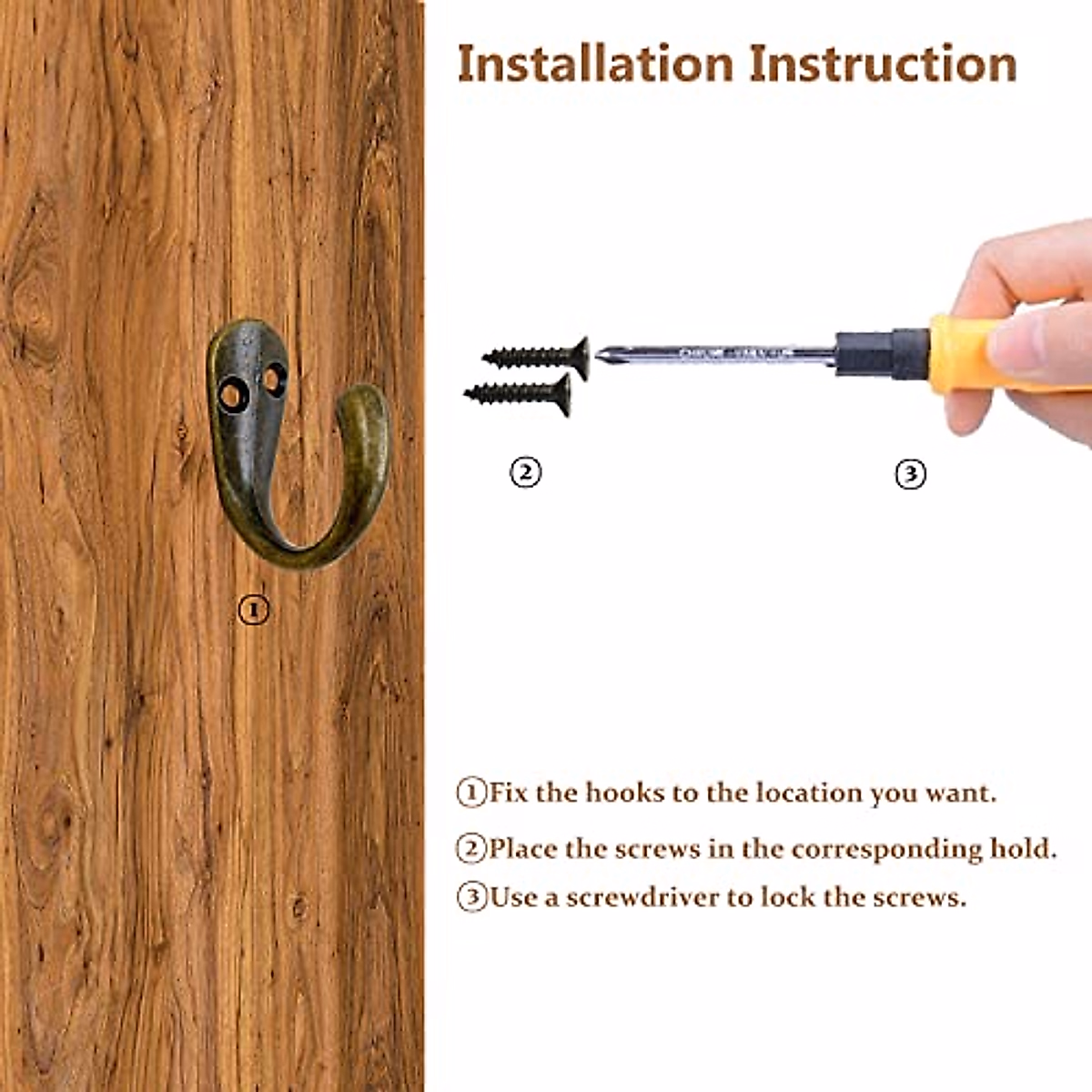 Installation Instruction

①

②

③

①Fix the hooks to the location you want.

②Place the screws in the corresponding hold.

③Use a screwdriver to lock the screws.