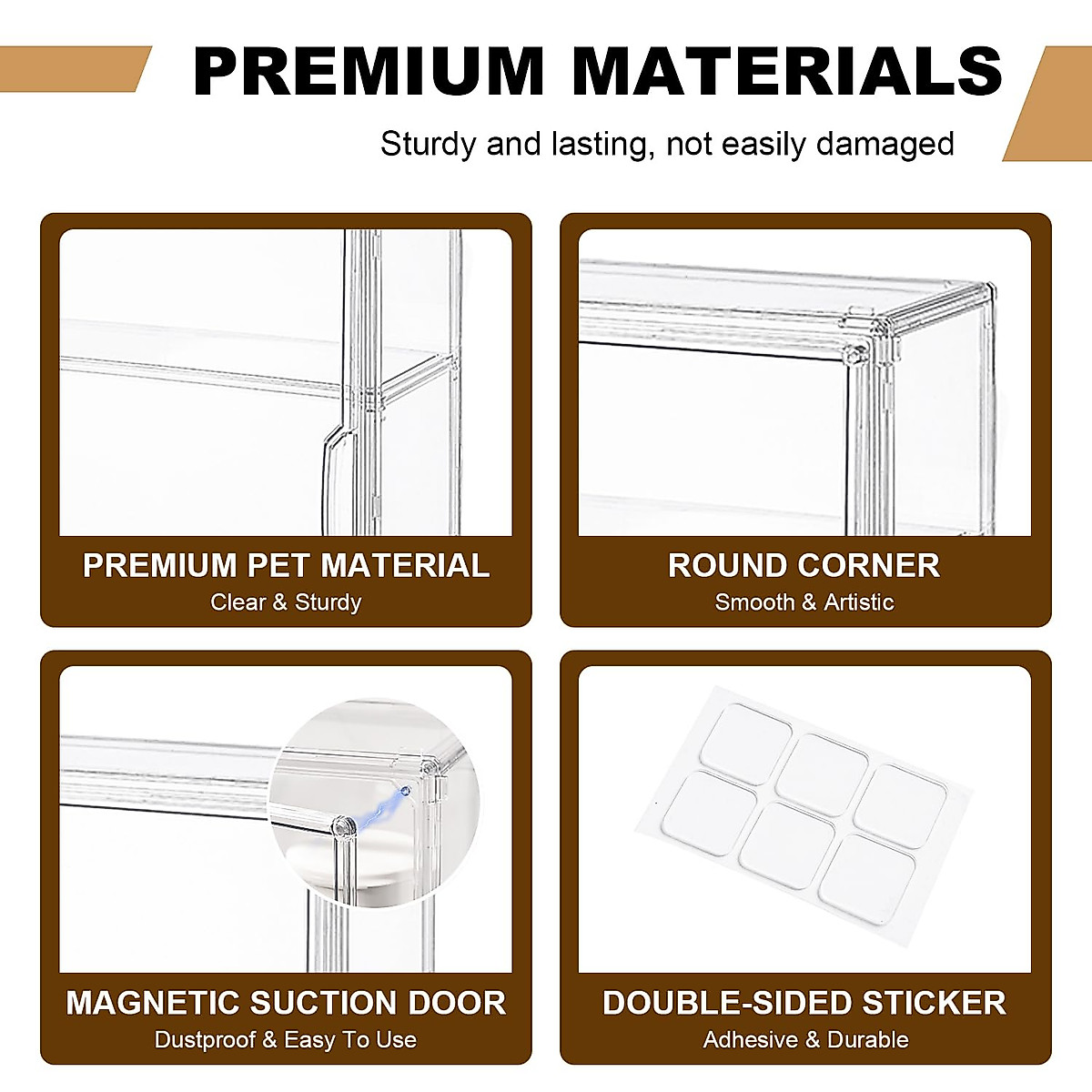 PREMIUM MATERIALS
Sturdy and lasting, not easily damaged

PREMIUM PET MATERIAL
Clear & Sturdy

ROUND CORNER
Smooth & Artistic

MAGNETIC SUCTION DOOR
Dustproof & Easy To Use

DOUBLE-SIDED STICKER
Adhesive & Durable